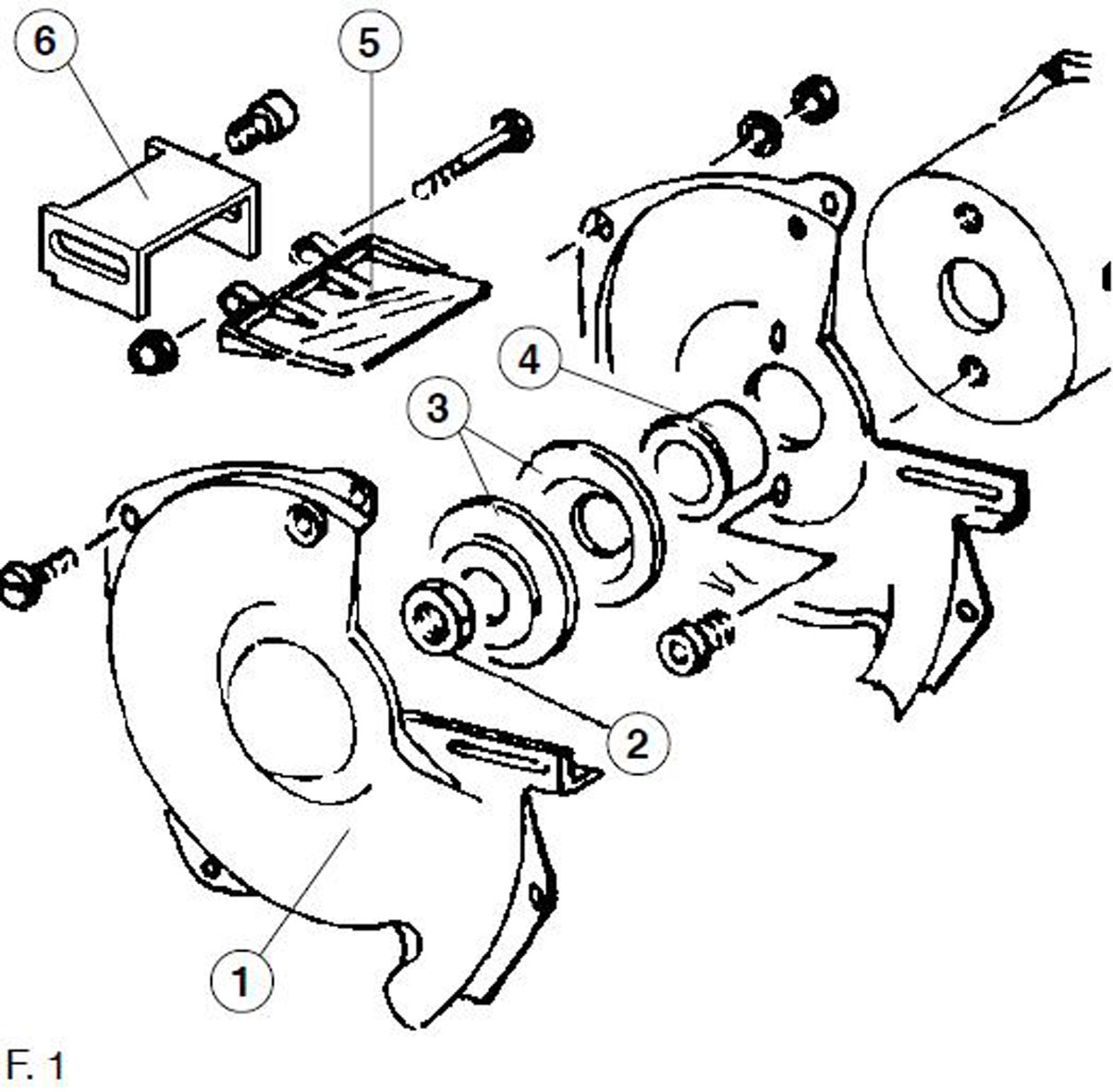 6
5
4
3
2
1
F. 1