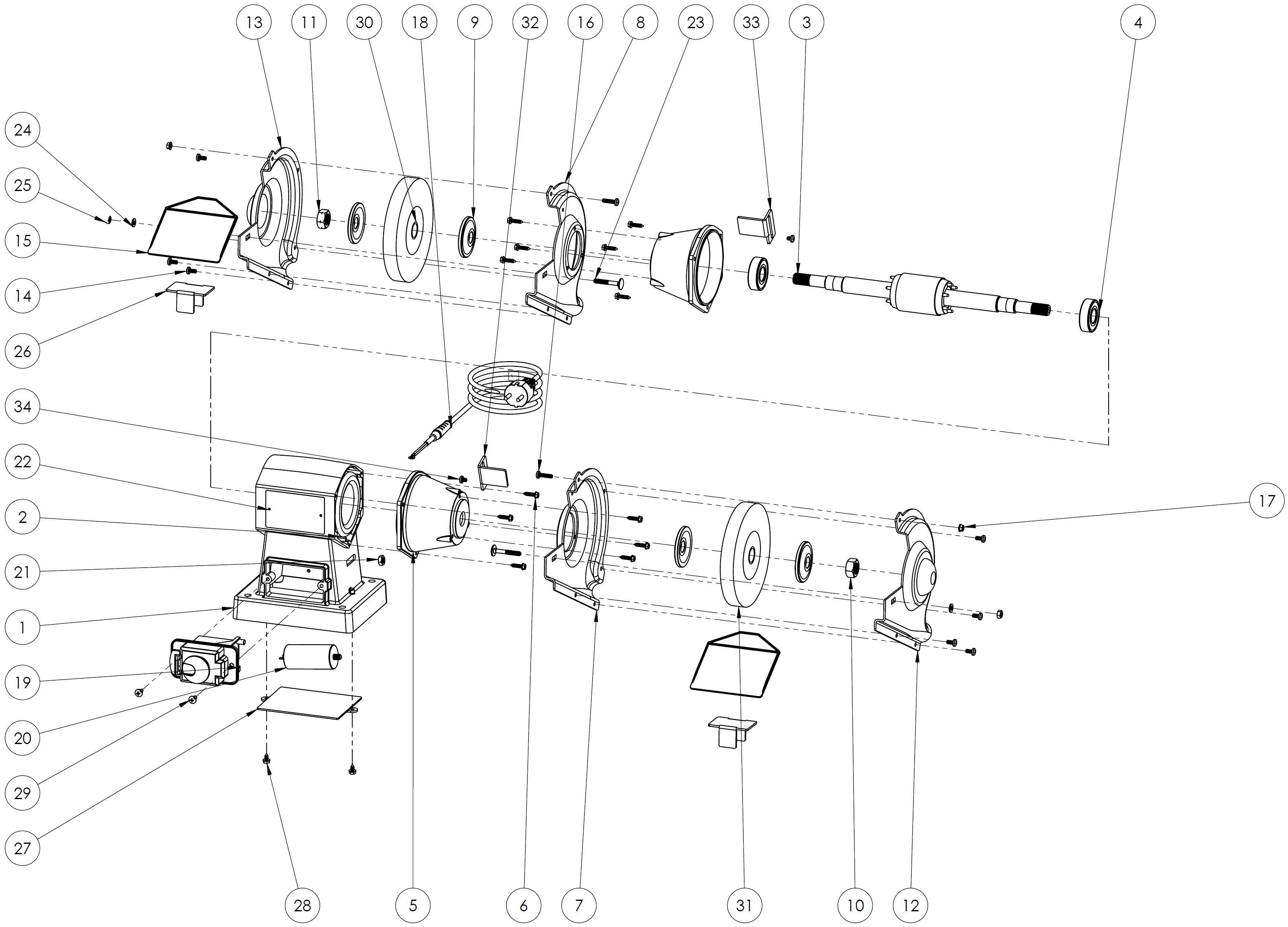 13 11 30 18 9 32 16 8 23 33 3 4

24

25

15

14

26

34

22

2

21

1

19

20

29

27

17

28 5 6 7 31 10 12