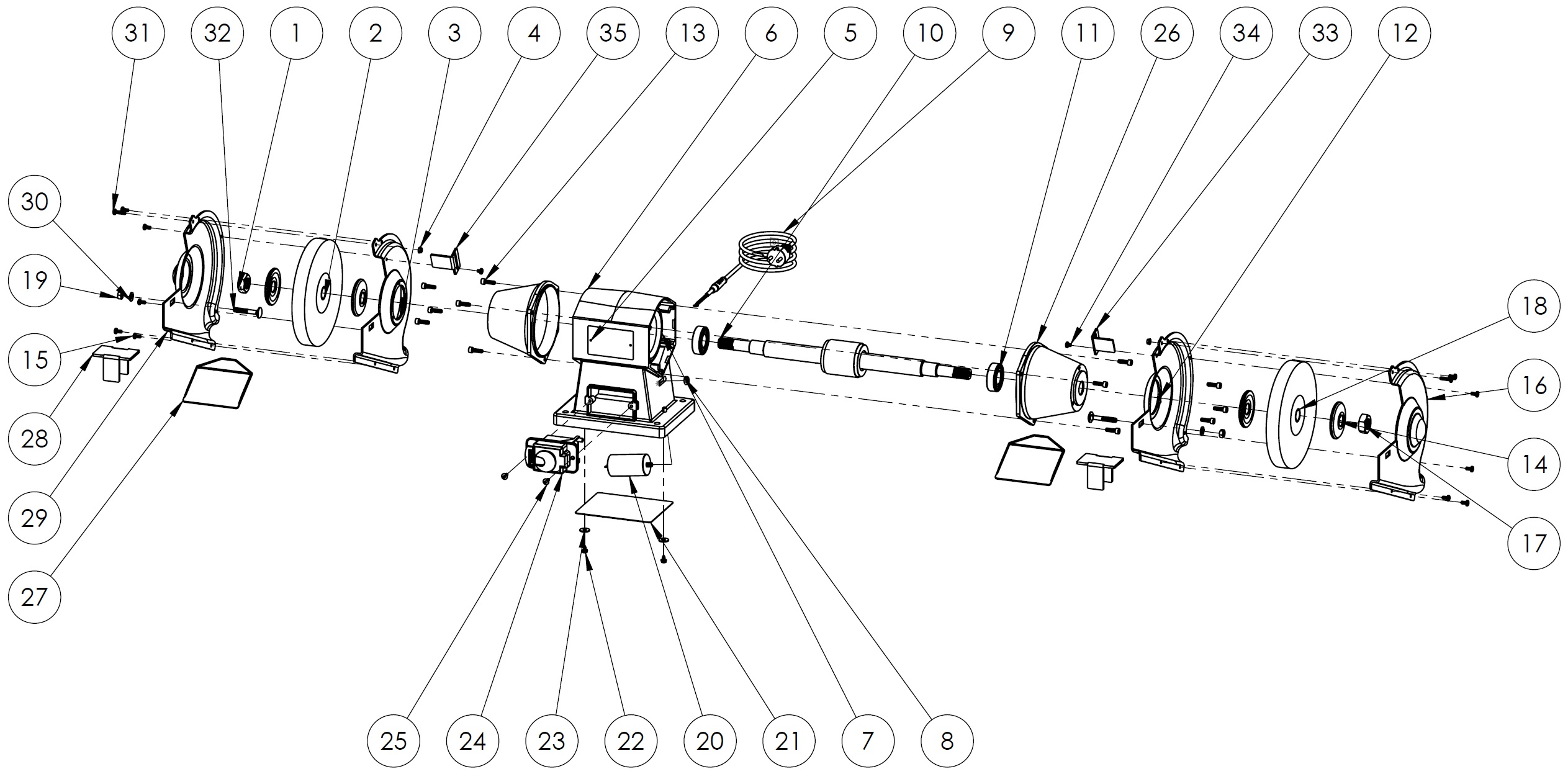 31 32 1 2 3 4 35 13 6 5 10 9 11 26 34 33 12

30

19

15

28

29

27

18

16

14

17

25 24 23 22 20 21 7 8