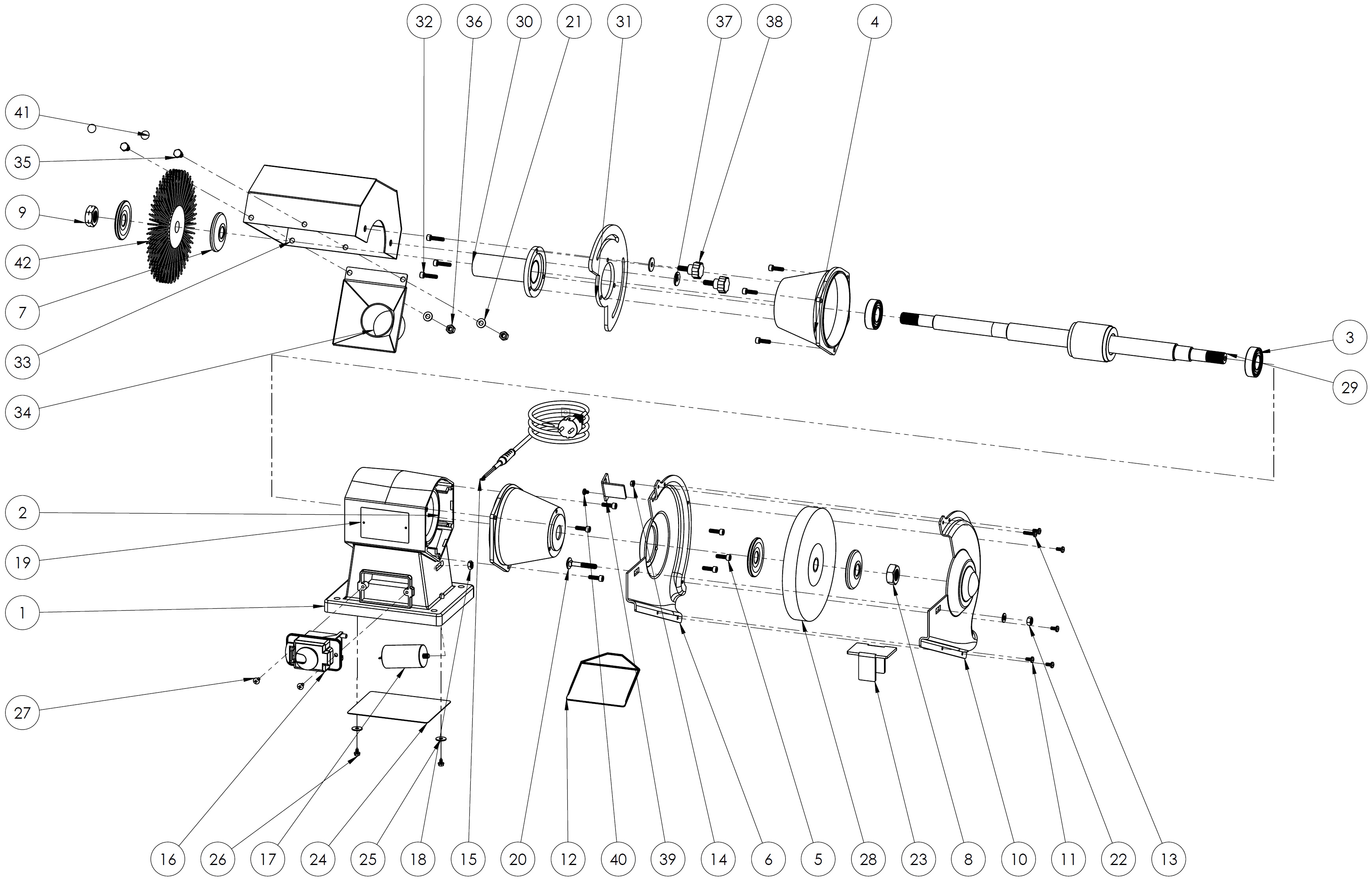 32 36 30 21 31 37 38 4

41
35
9
42
7
33
34

3
29

2
19
1
27

16 26 17 24 25 18 15 20 12 40 39 14 6 5 28 23 8 10 11 22 13