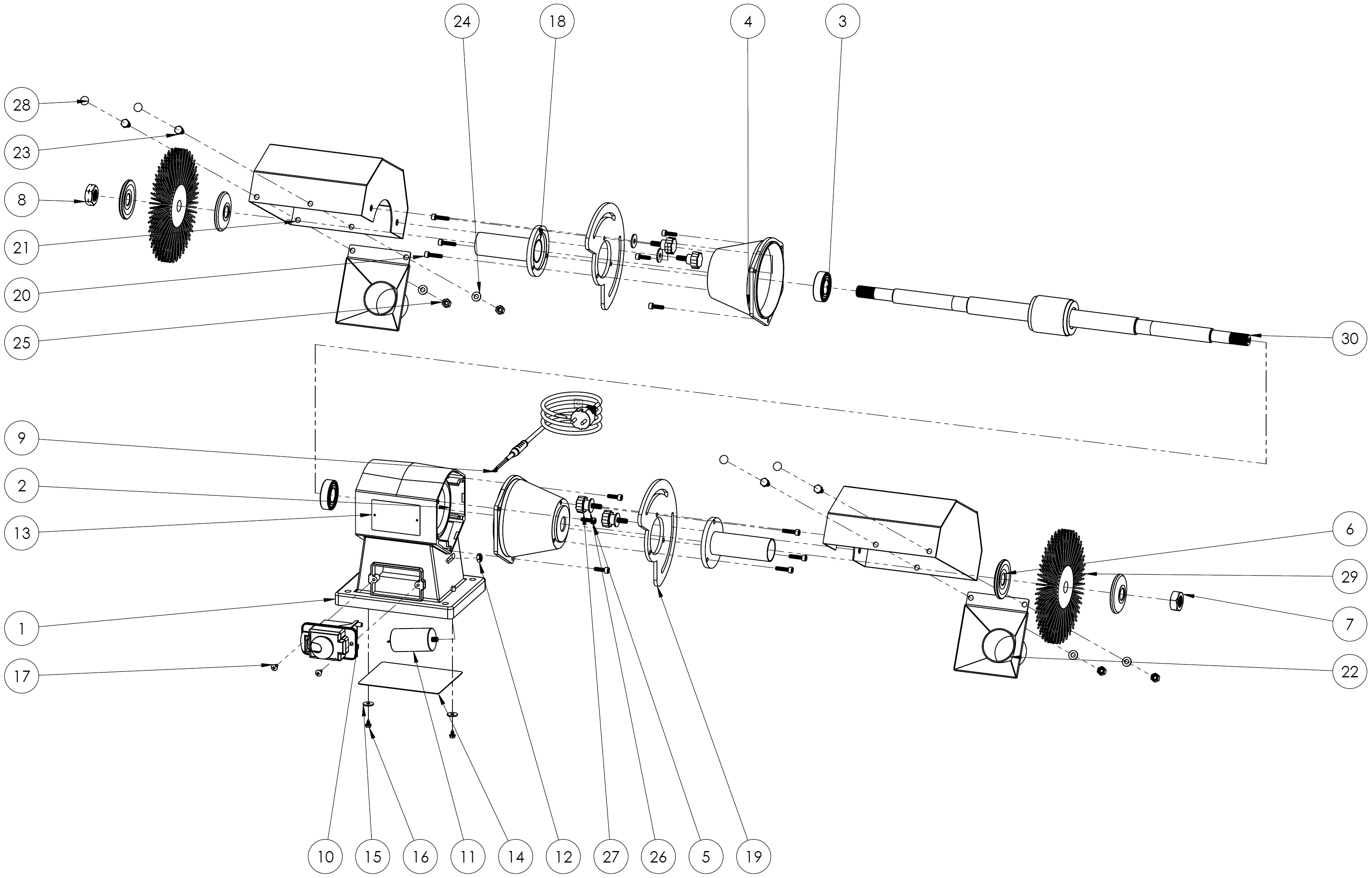 24
18
4
3
28
23
8
21
20
25
30
9
2
13
1
17
6
29
7
22
10
15
16
11
14
12
27
26
5
19