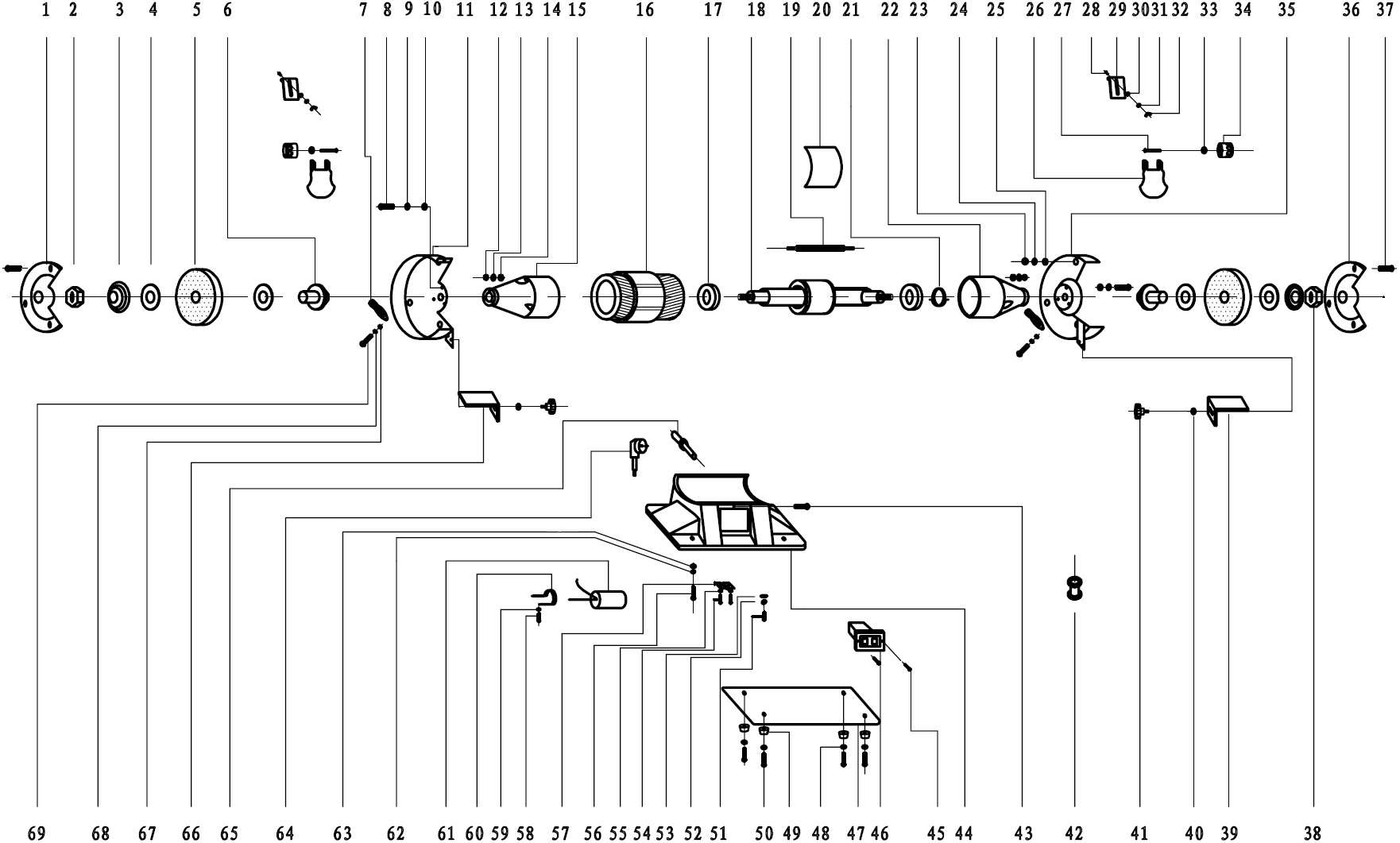 1 2 3 4 5 6 7 8 9 10 11 12 13 14 15 16 17 18 19 20 21 22 23 24 25 26 27 28 29 30 31 32 33 34 35 36 37

69 68 67 66 65 64 63 62 61 60 59 58 57 56 55 54 53 52 51 50 49 48 47 46 45 44 43 42 41 40 39 38