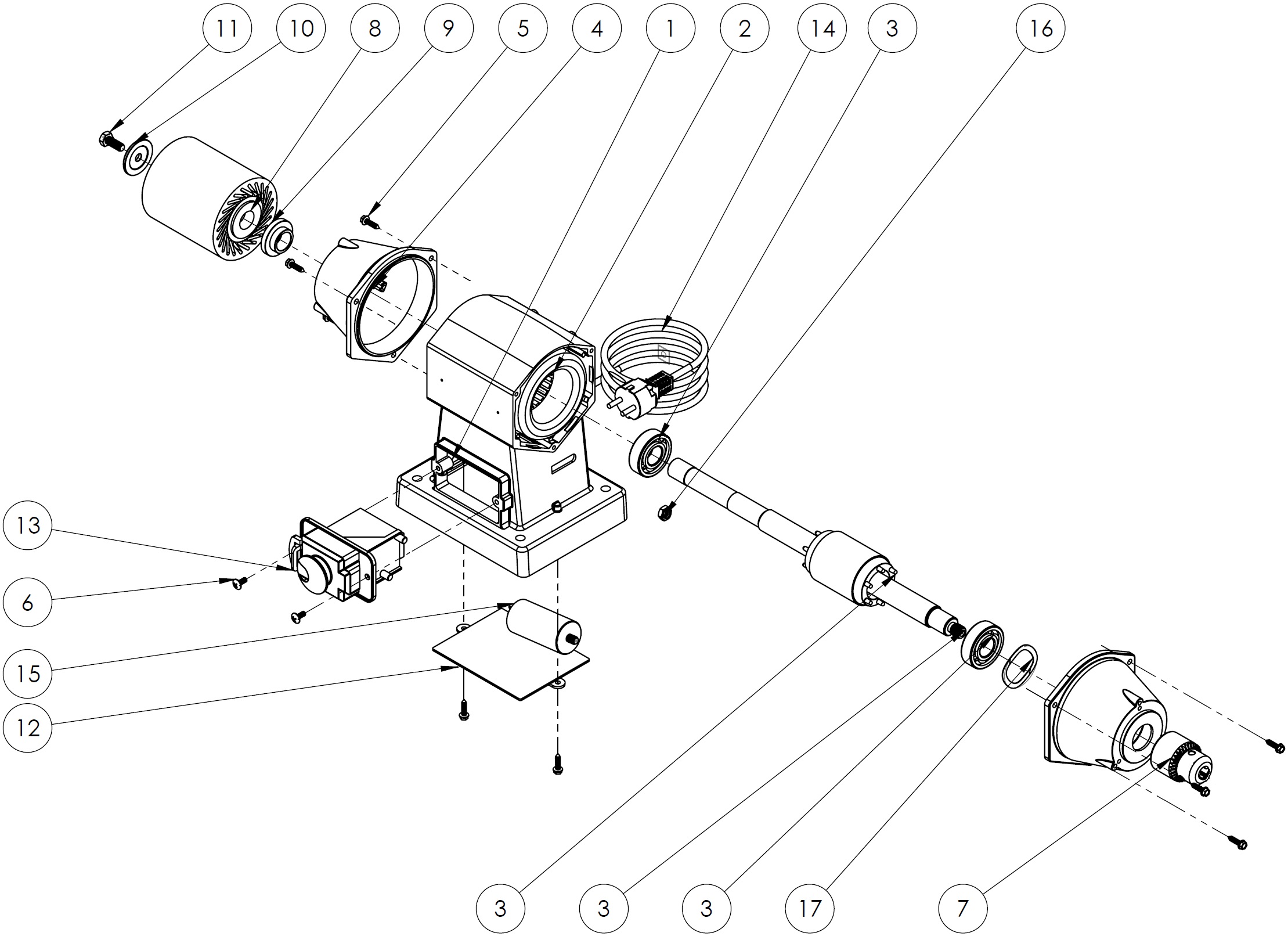 11
10
8
9
5
4
1
2
14
3
16
13
6
15
12
3
3
3
17
7