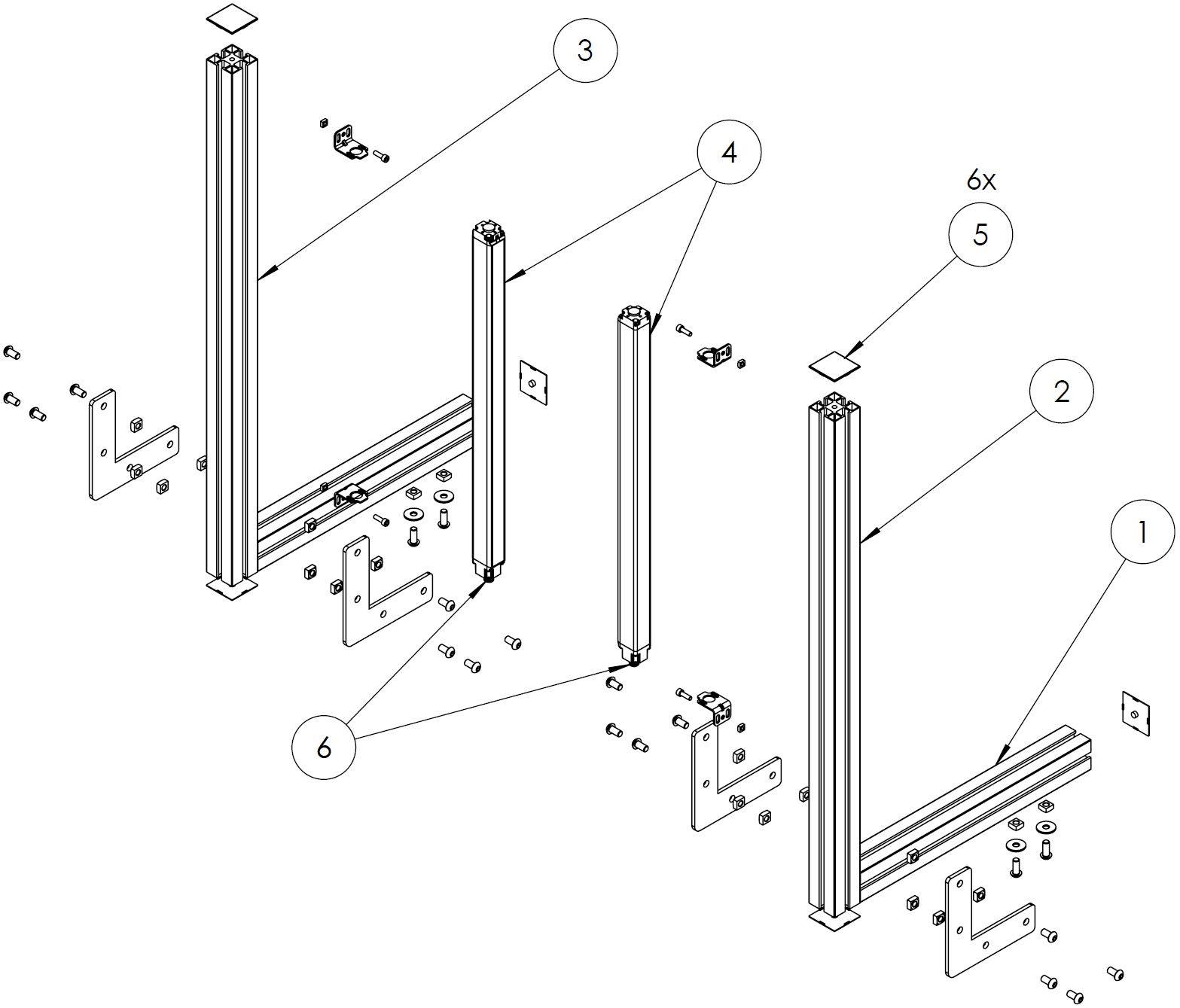 3
4
6x
5
2
1
6