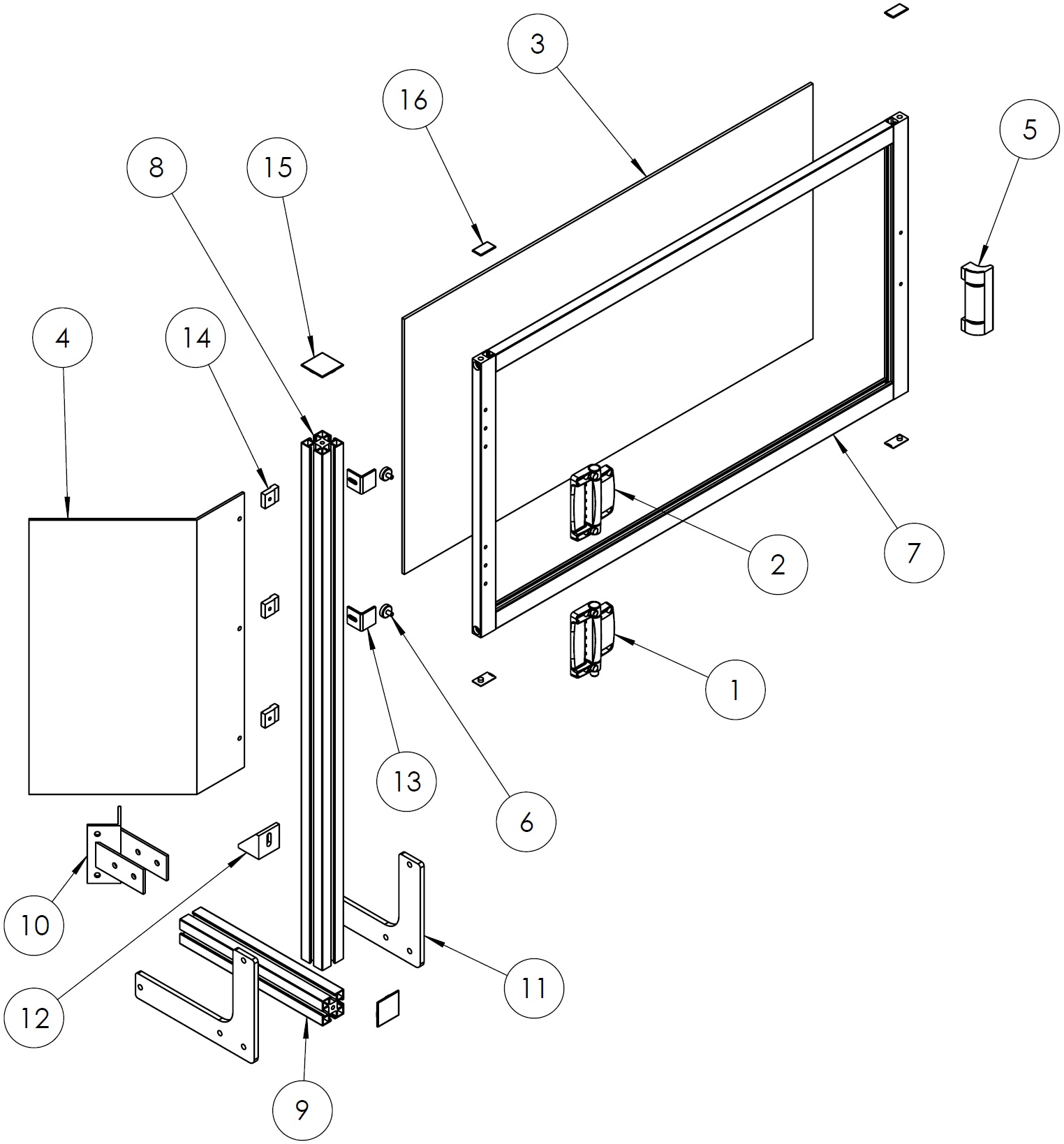 3
16
5
8
15
4
14
2
7
1
13
6
10
11
12
9