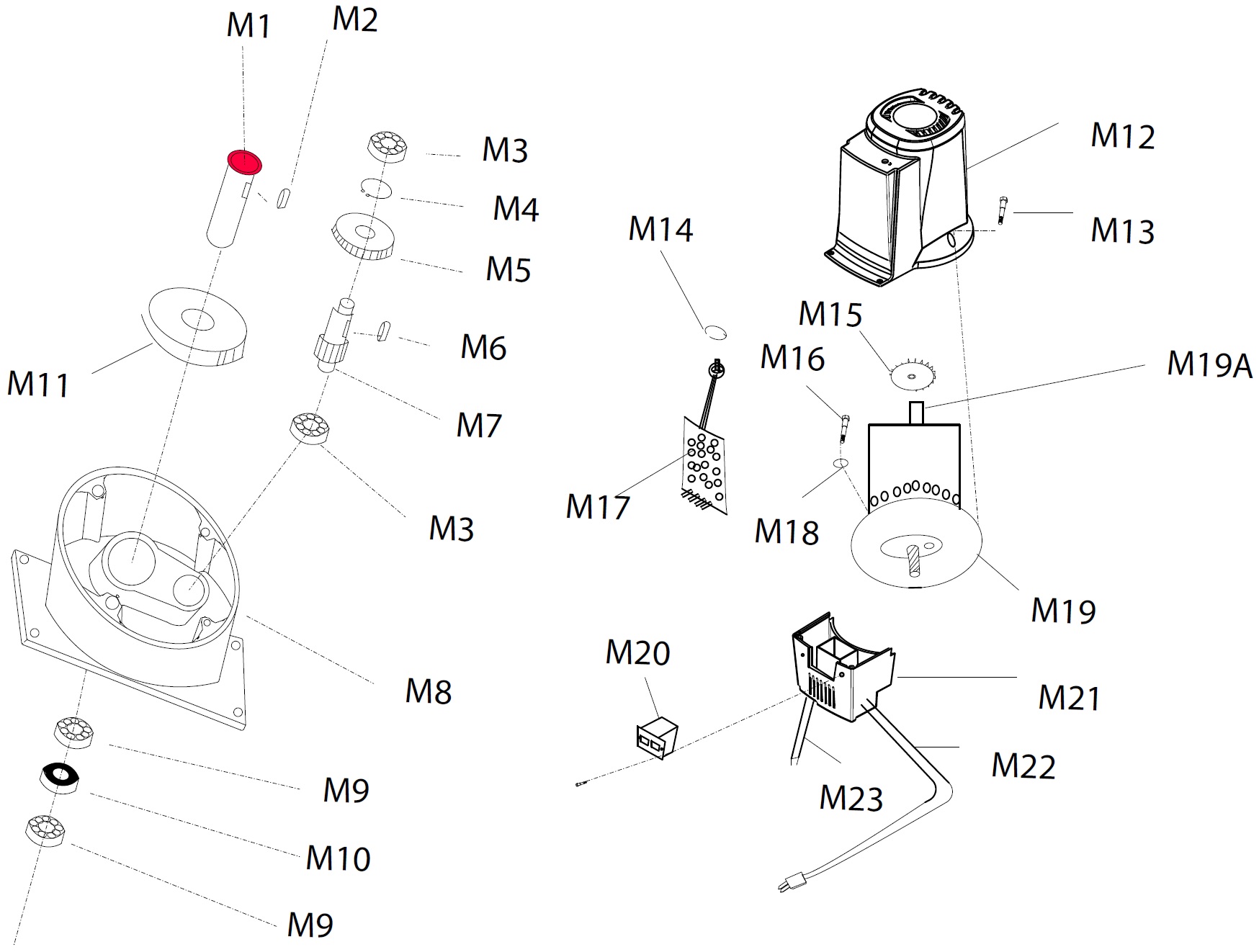 M1
M2
M3
M4
M5
M6
M7
M3
M11
M8
M9
M10
M9
M12
M13
M14
M15
M16
M19A
M17
M18
M19
M20
M21
M22
M23