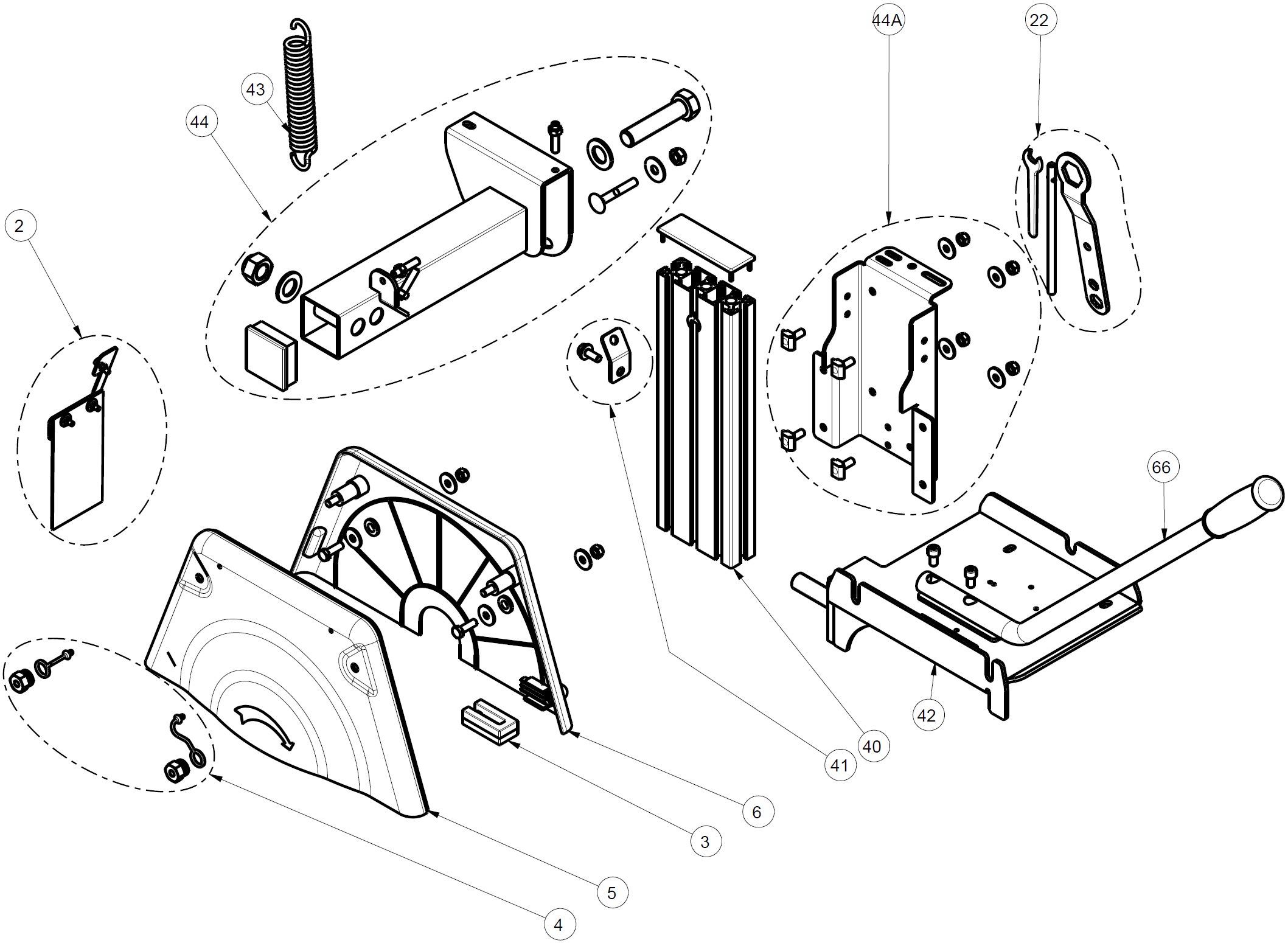 44A
22
43
44
2
66
42
40
41
6
3
5
4