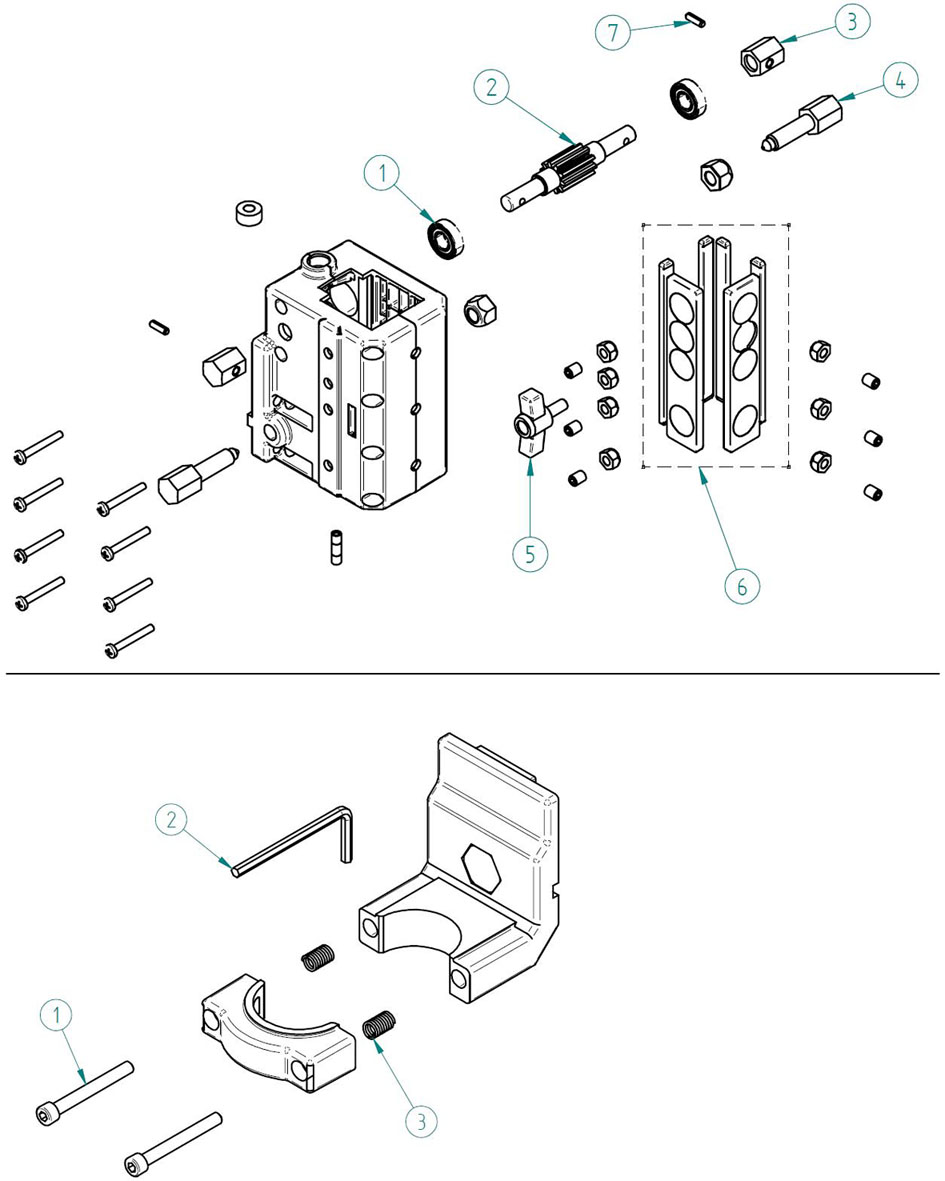 7
3
2
4
1
5
6
2
1
3