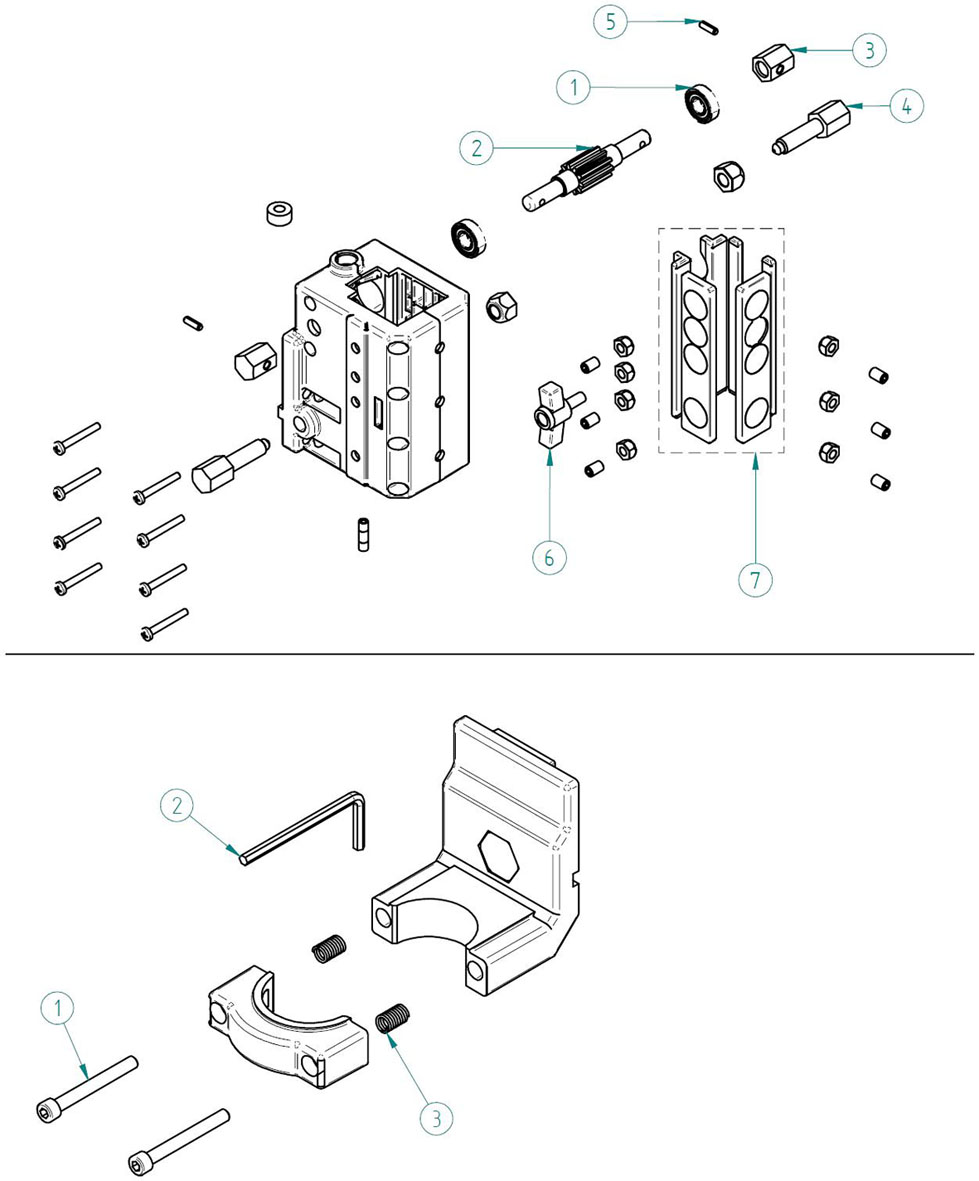 5
3
1
4
2
6
7
2
1
3