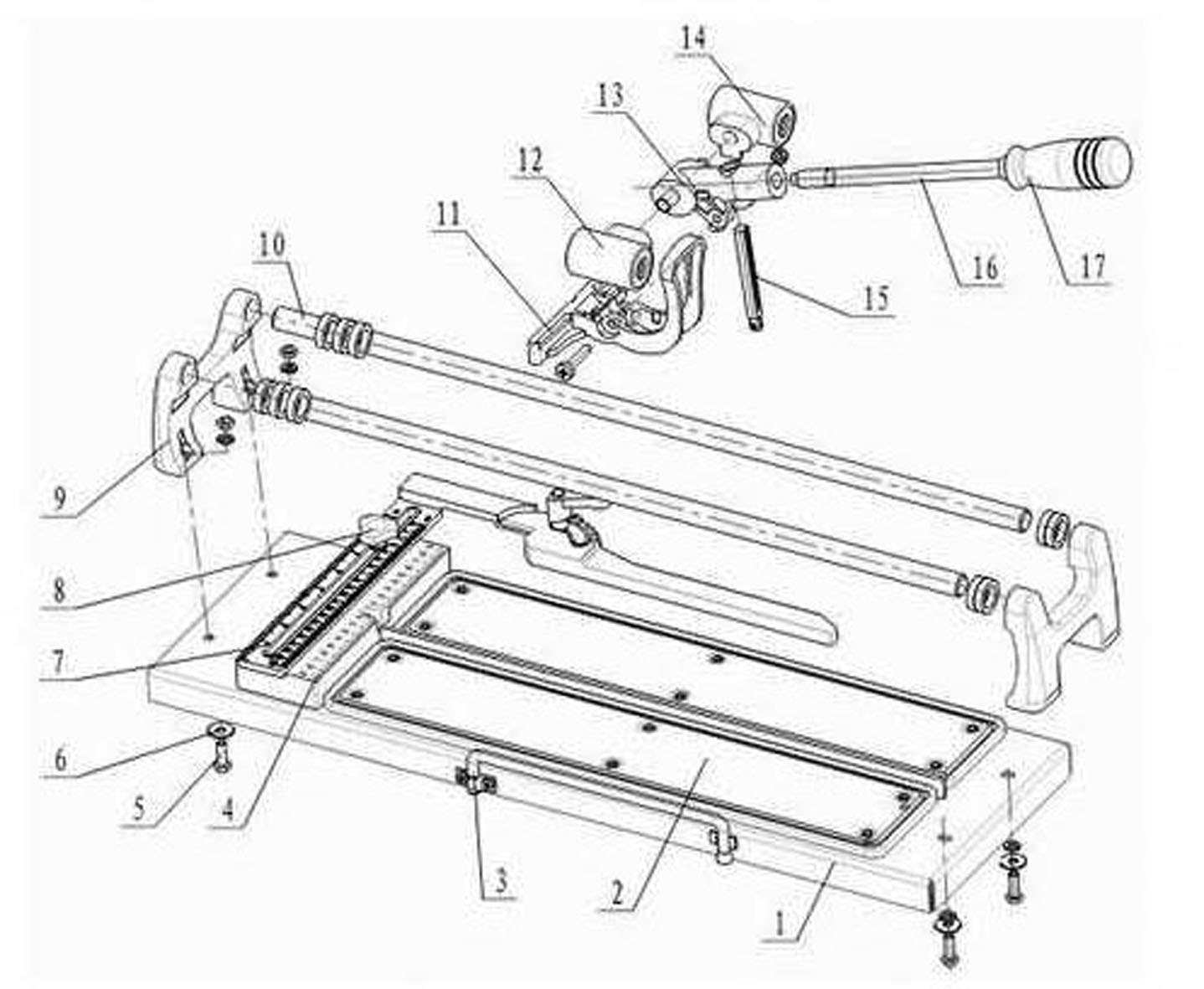 14
13
12
11
10
16
17
15
9
8
7
6
5
4
3
2
1