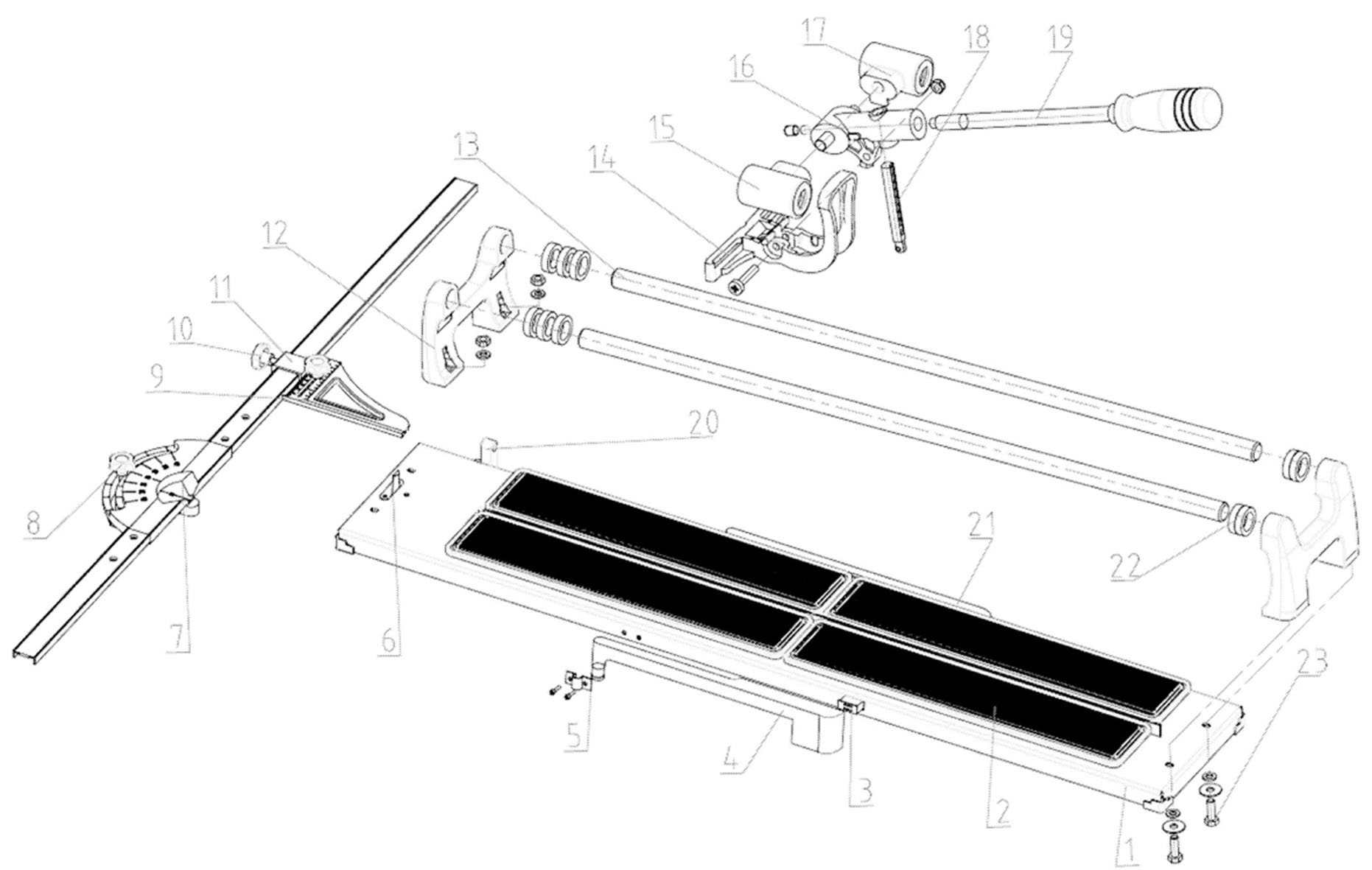 17
18
19
16
15
13
14
12
11
10
9
20
8
7
6
21
22
23
5
4
3
2
1