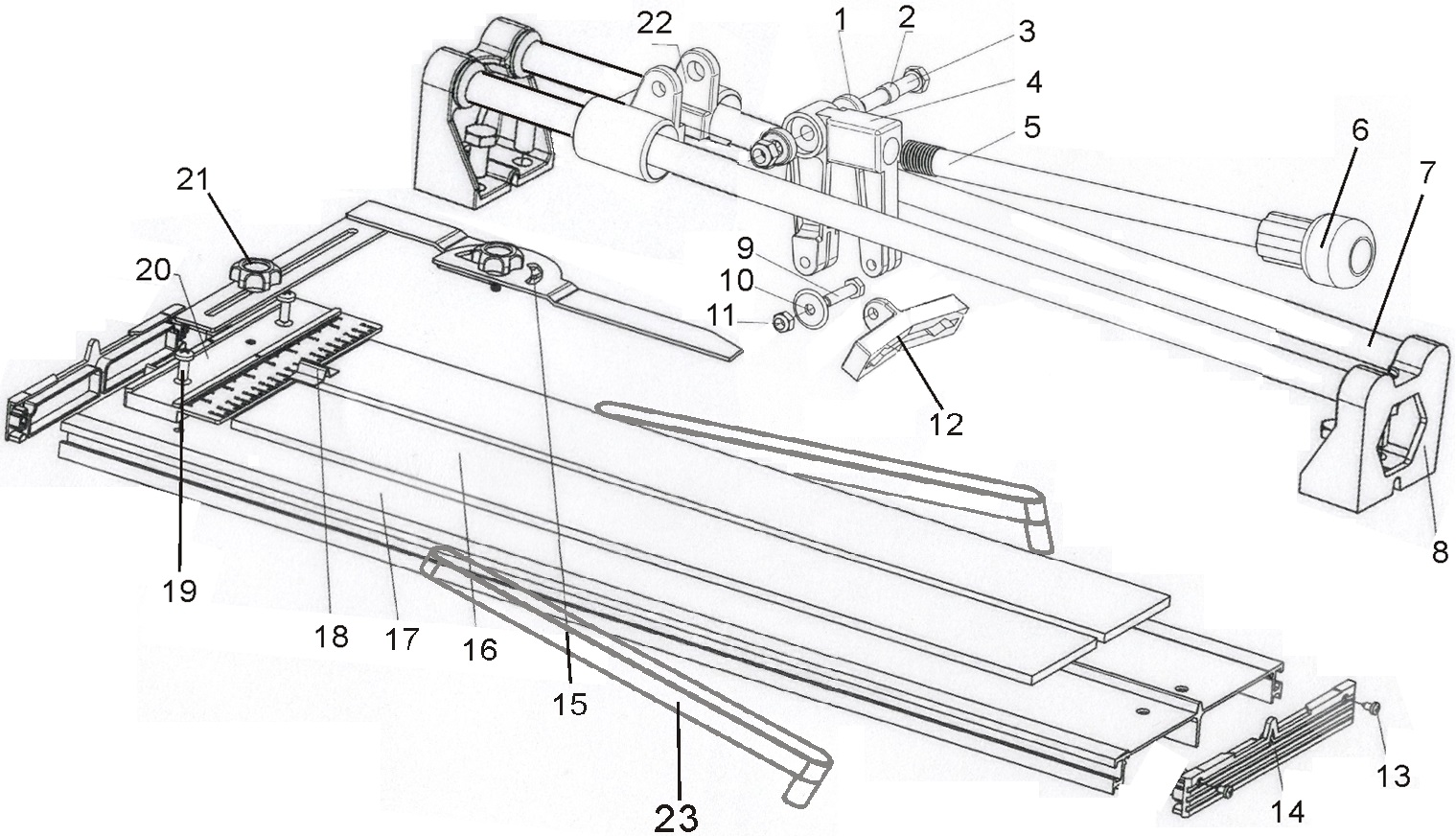 22
1
2
3
4
5
6
7
21
20
9
10
11
12
8
19
18
17
16
15
23
14
13