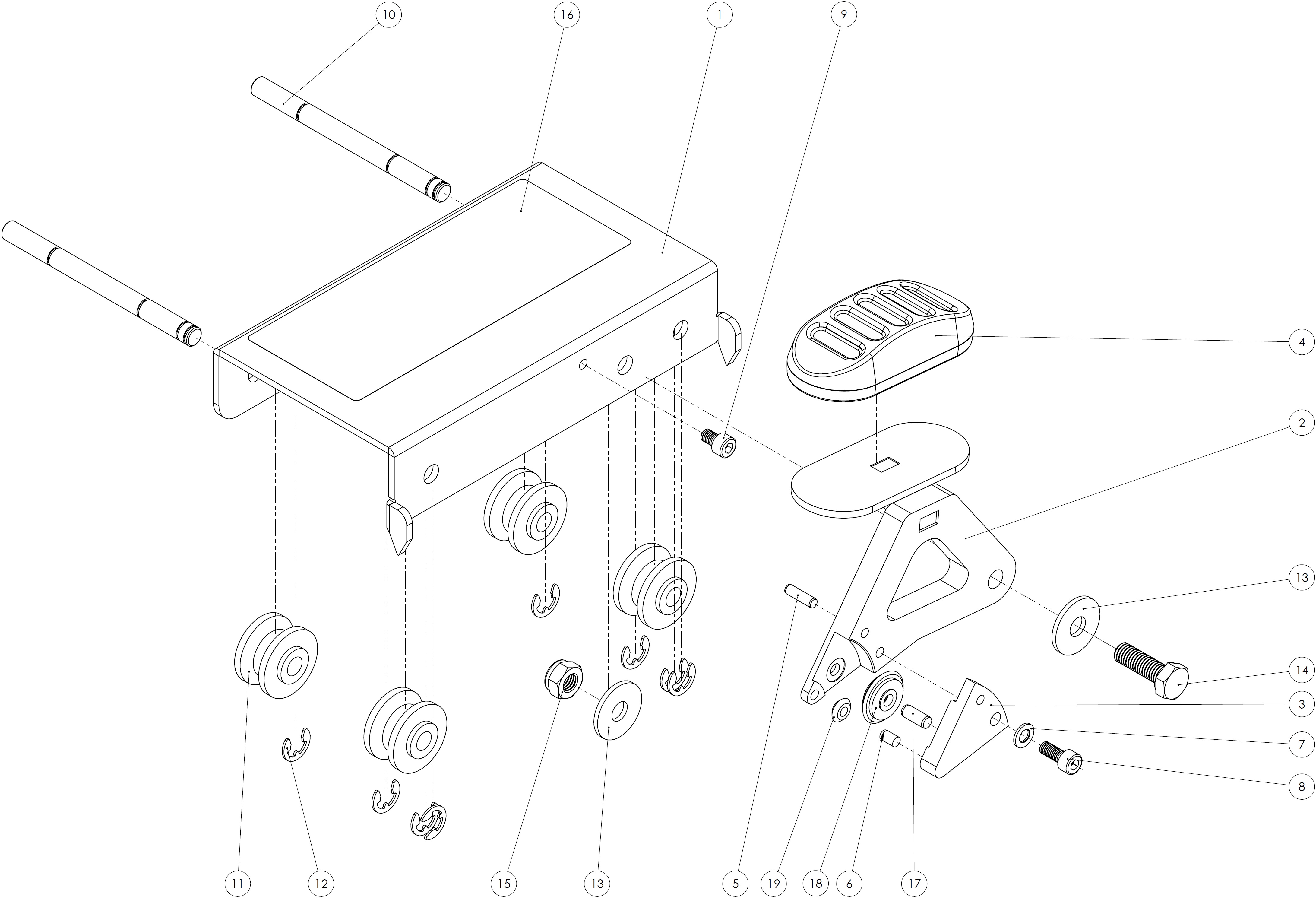 10
16
1
9
4
2
13
14
3
7
8
11
12
15
13
5
19
18
6
17