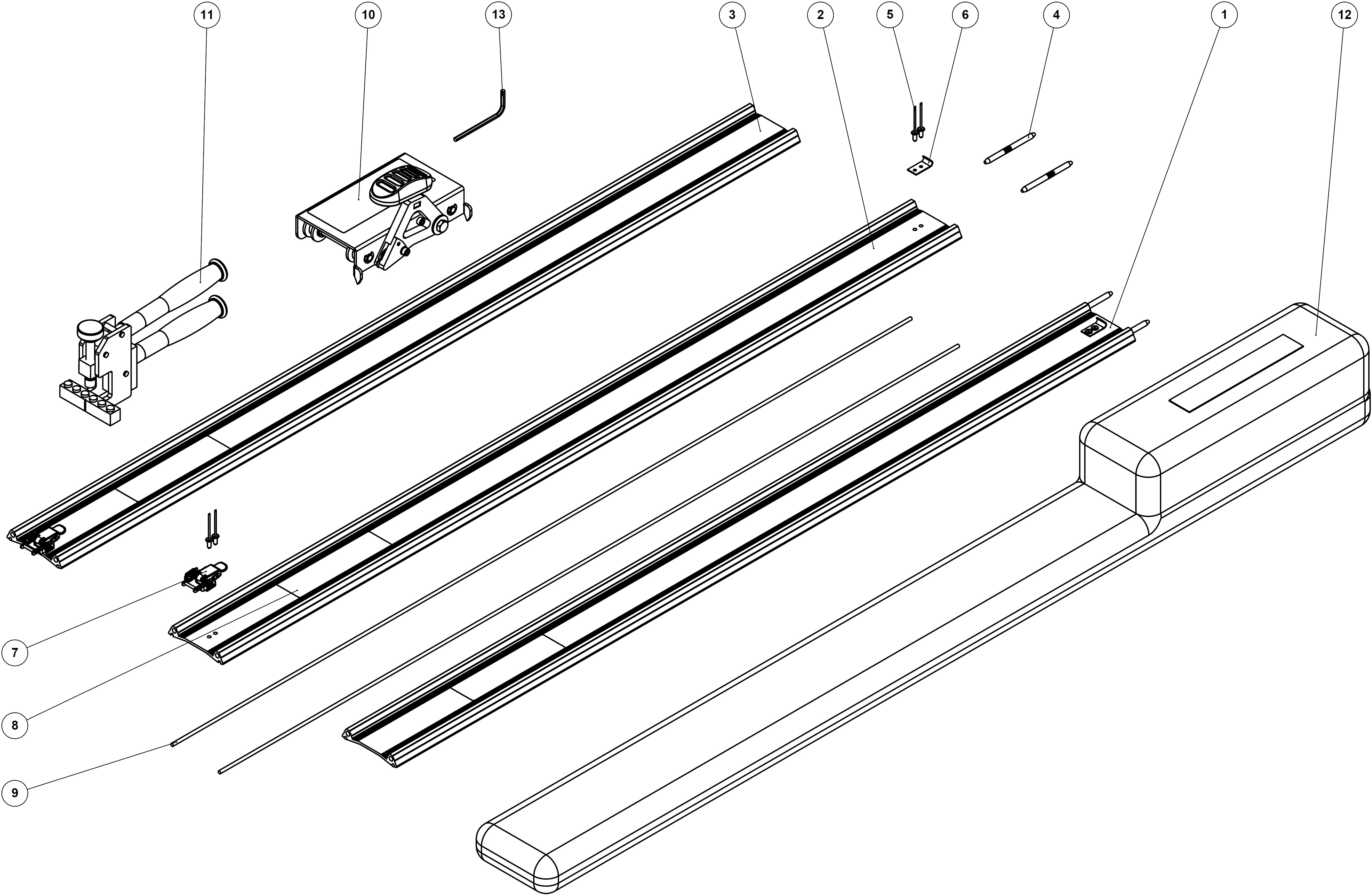 11
10
13
3
2
5
6
4
1
12
7
8
9