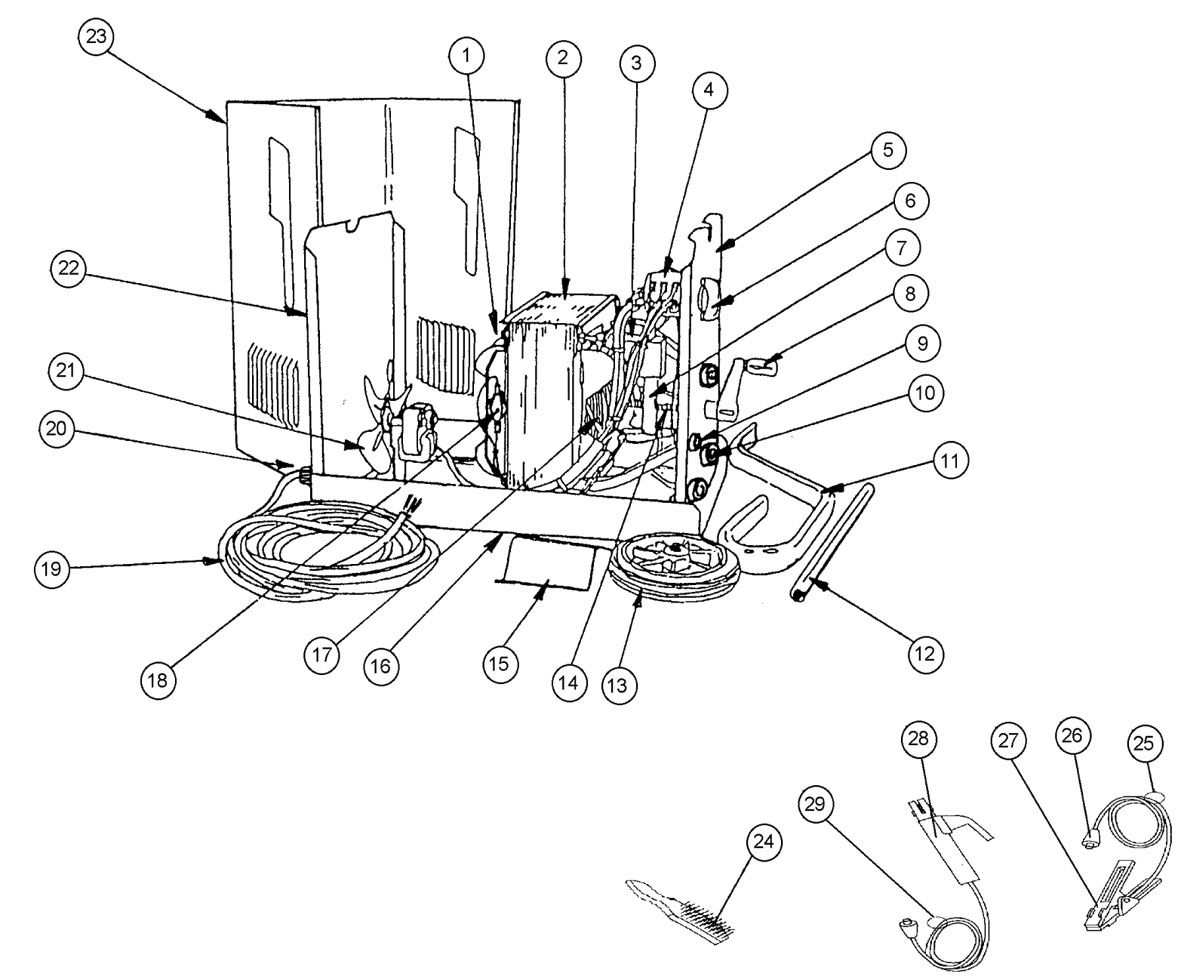 23
1
2
3
4
5
6
7
8
9
10
11
22
21
20
19
18
17
16
15
14
13
12
28
27
26
25
29
24