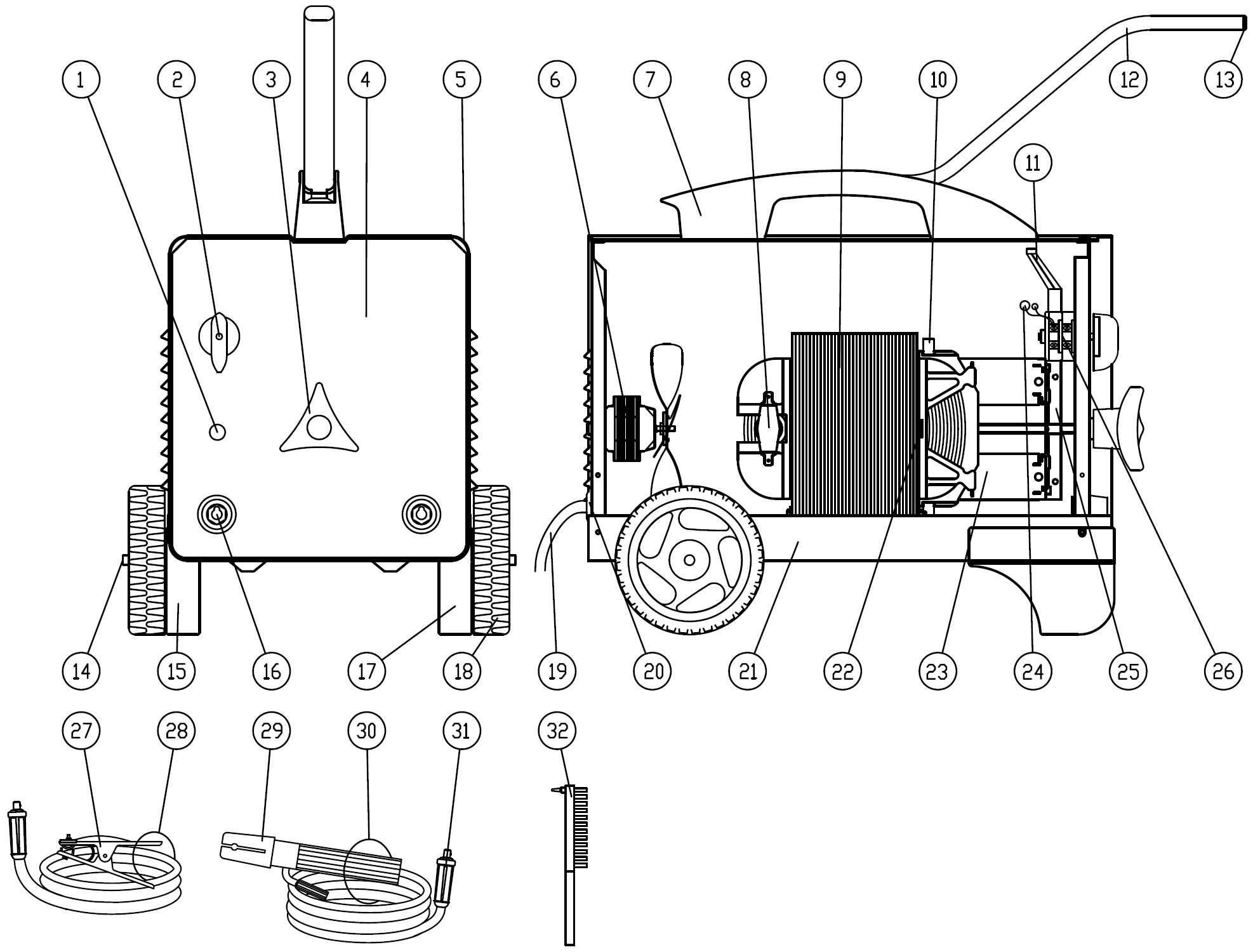 1 2 3 4 5 6 7 8 9 10 12 13
11
14 15 16 17 18 19 20 21 22 23 24 25 26
27 28 29 30 31 32