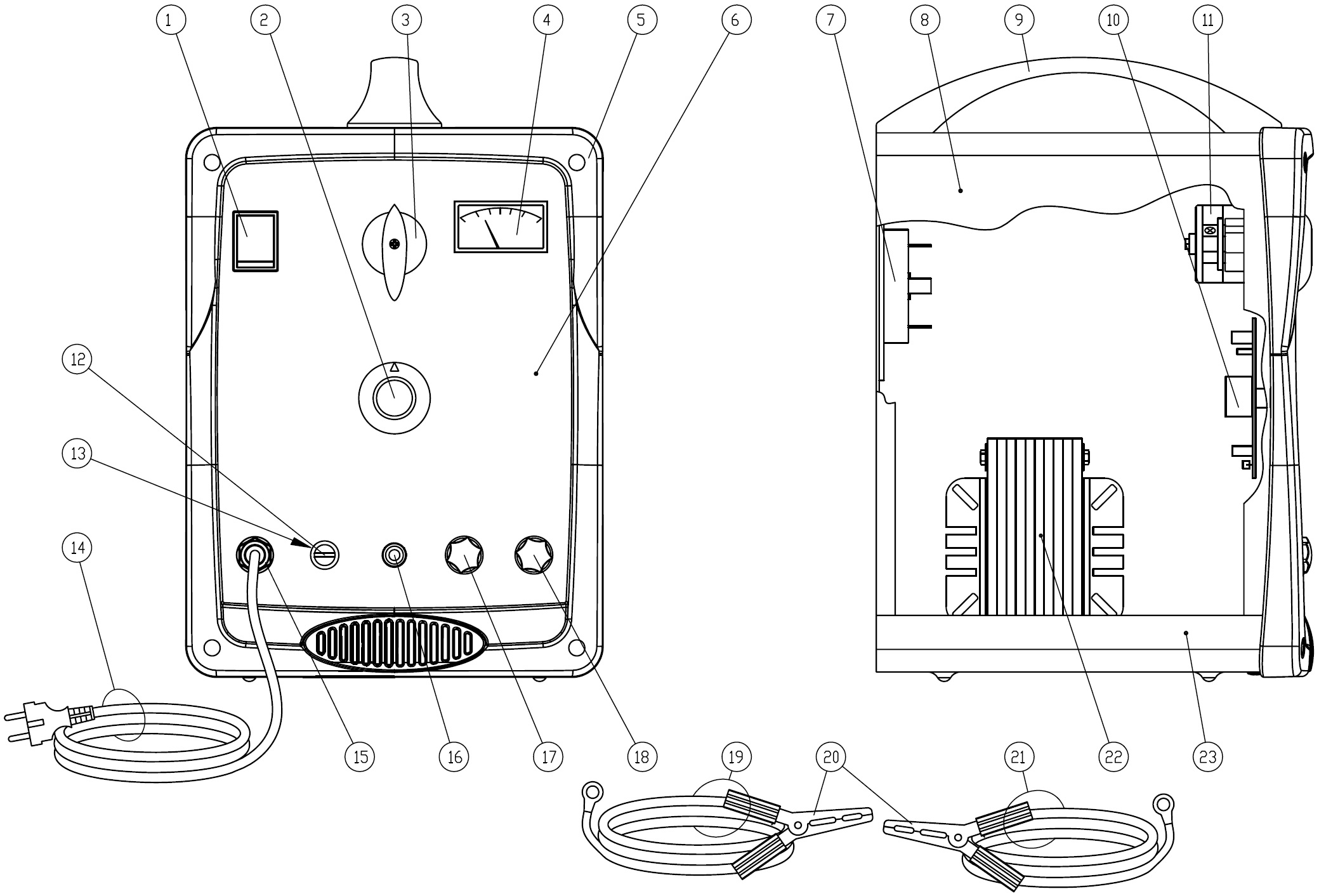 1
2
3
4
5
6
7
8
9
10
11
12
13
14
15
16
17
18
19
20
21
22
23