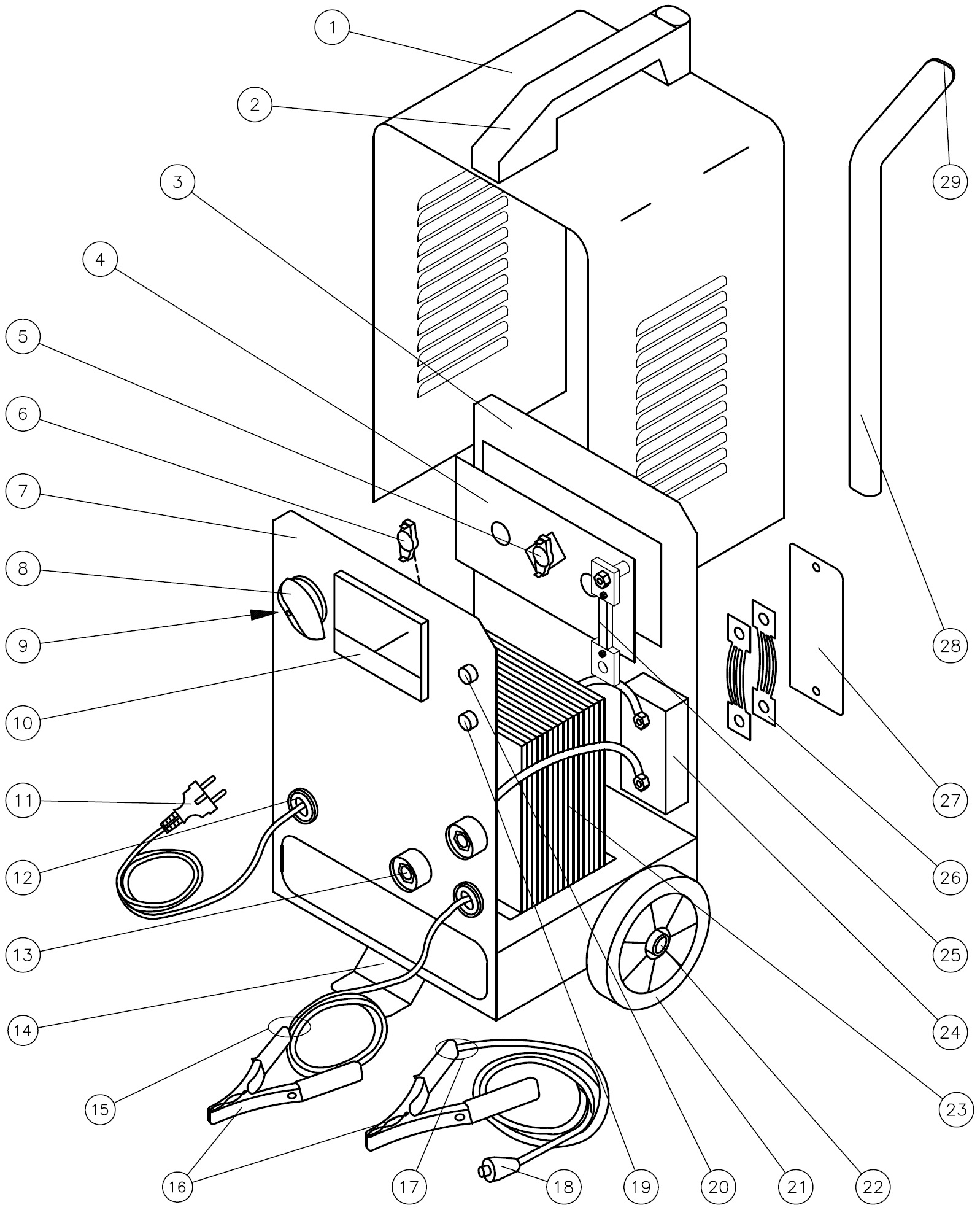 1
2
3
4
5
6
7
8
9
10
11
12
13
14
15
16
17
18
19
20
21
22
23
24
25
26
27
28
29