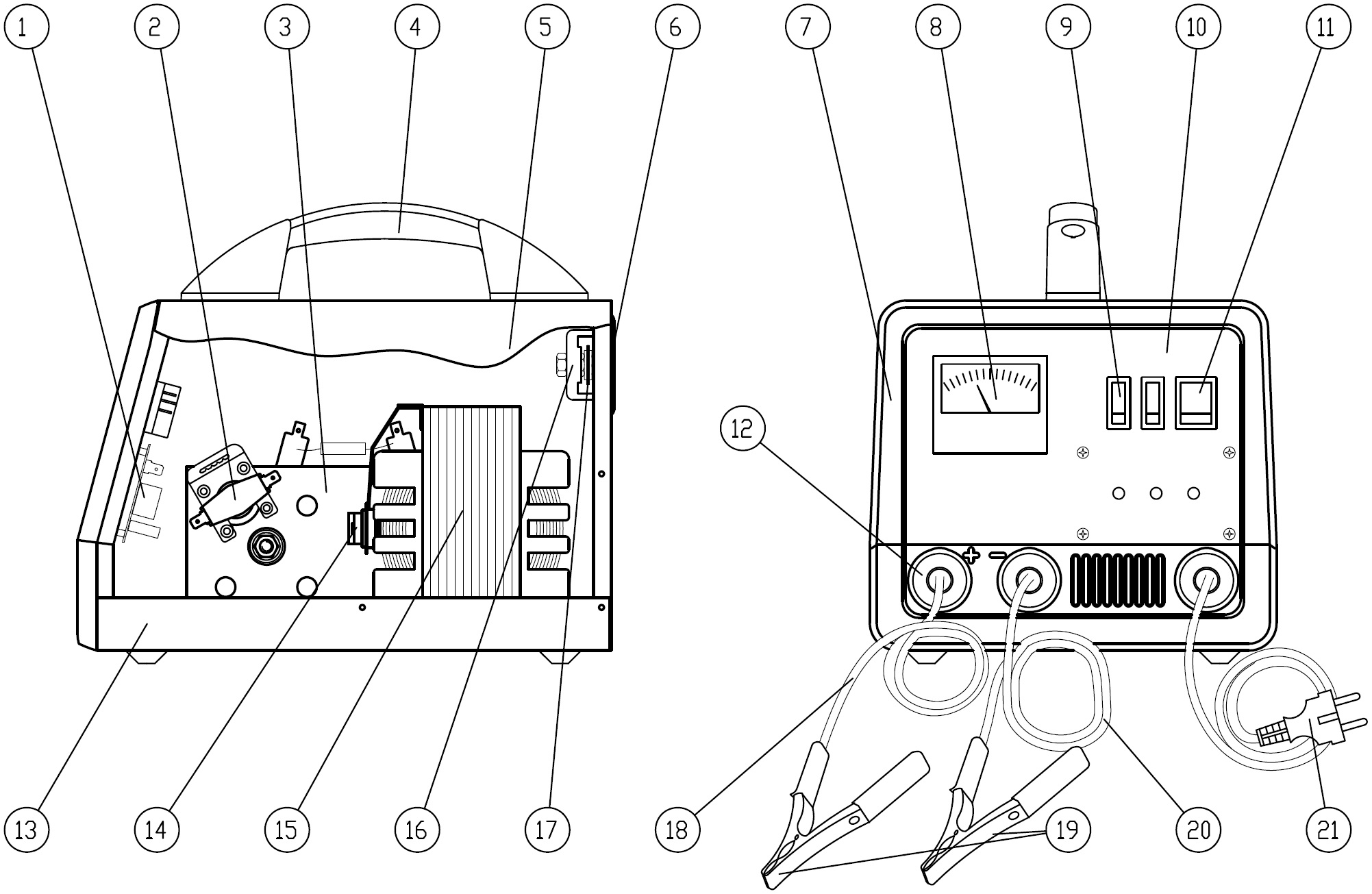 1 2 3 4 5 6 7 8 9 10 11

12

+ −

13 14 15 16 17 18 19 20 21