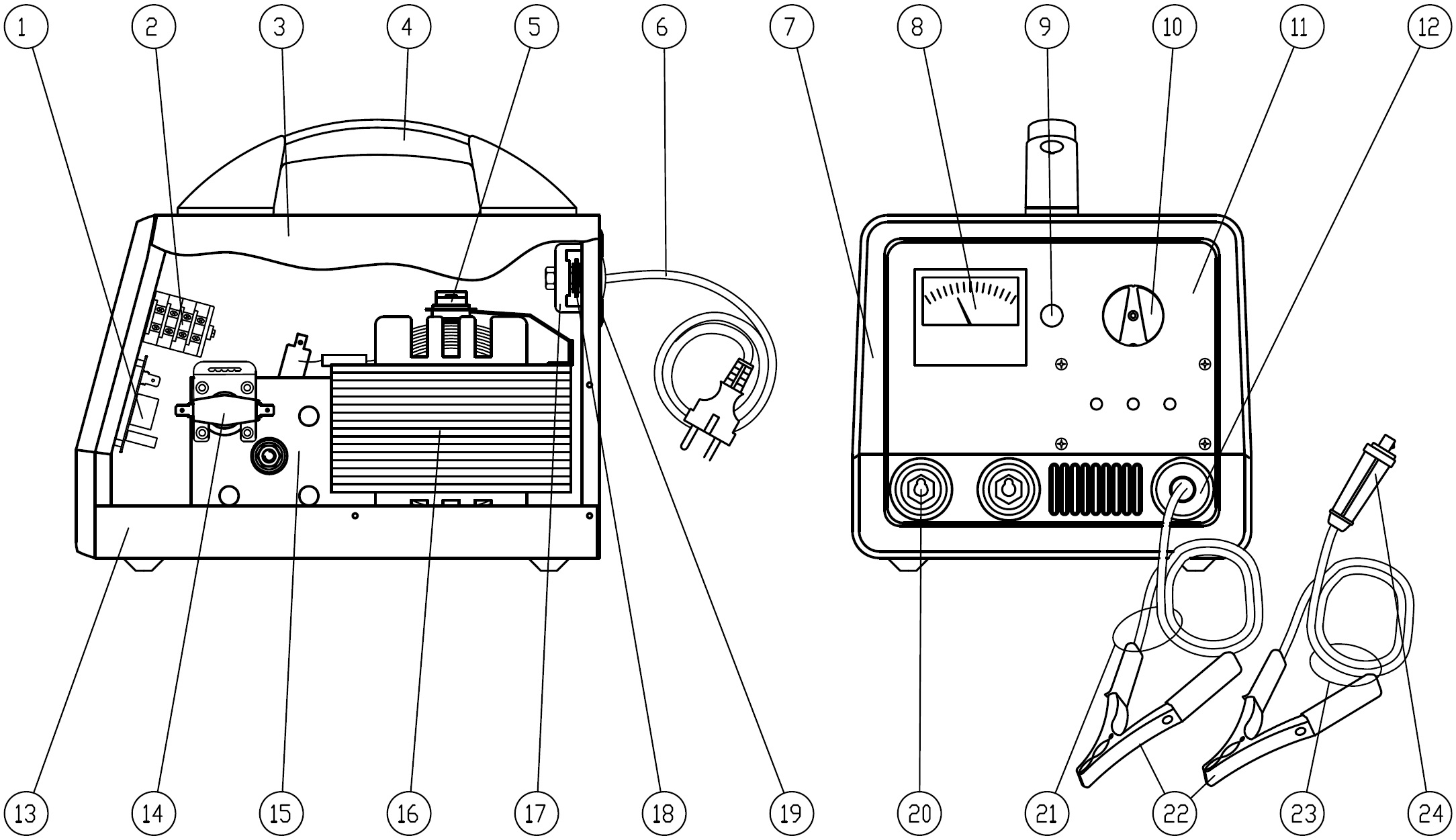 1 2 3 4 5 6 7 8 9 10 11 12

13 14 15 16 17 18 19 20 21 22 23 24