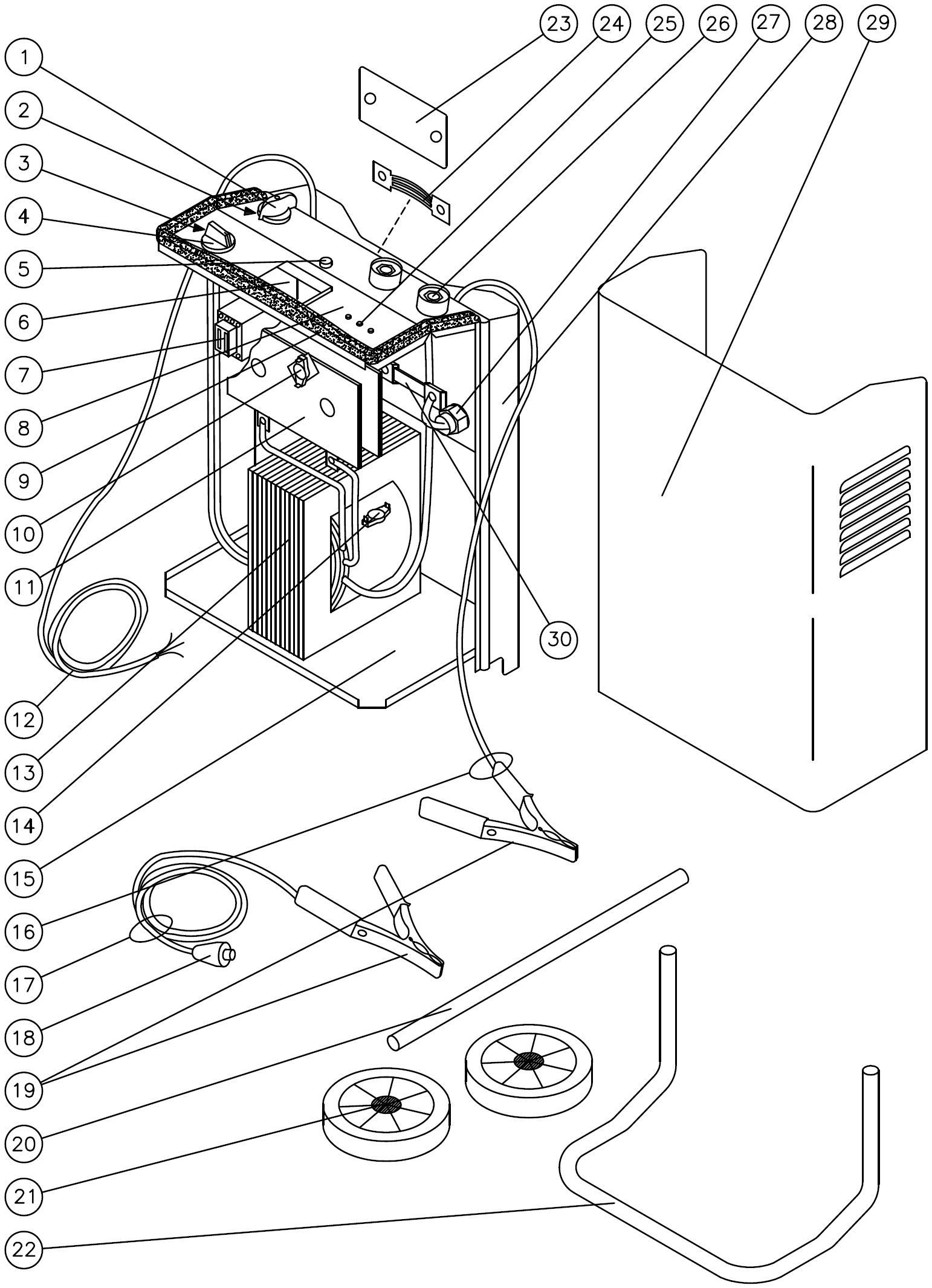 23 24 25 26 27 28 29
1
2
3
4
5
6
7
8
9
10
11
12
13
14
15
16
17
18
19
20
21
22
30