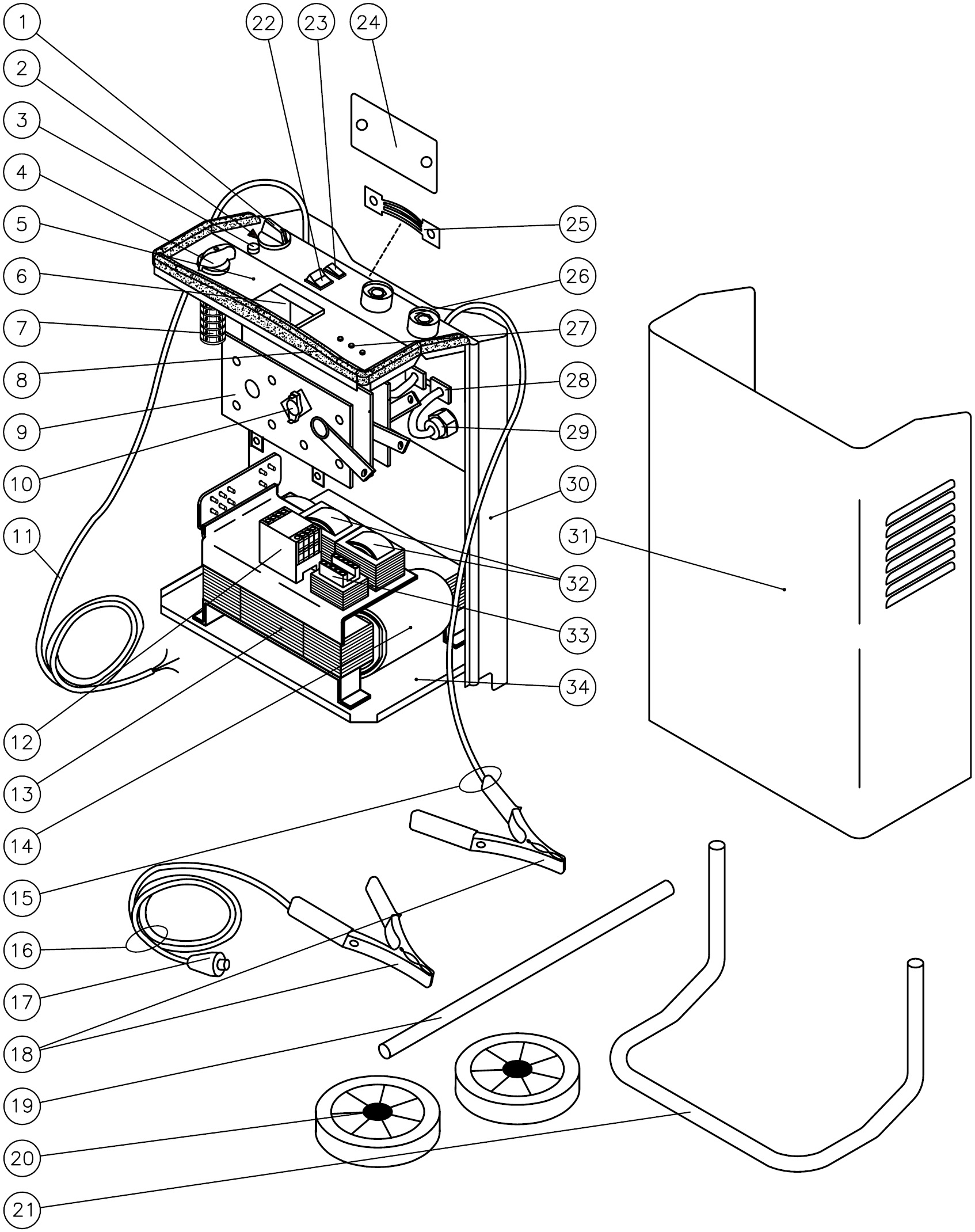 1
2
3
4
5
6
7
8
9
10
11
12
13
14
15
16
17
18
19
20
21
22
23
24
25
26
27
28
29
30
31
32
33
34