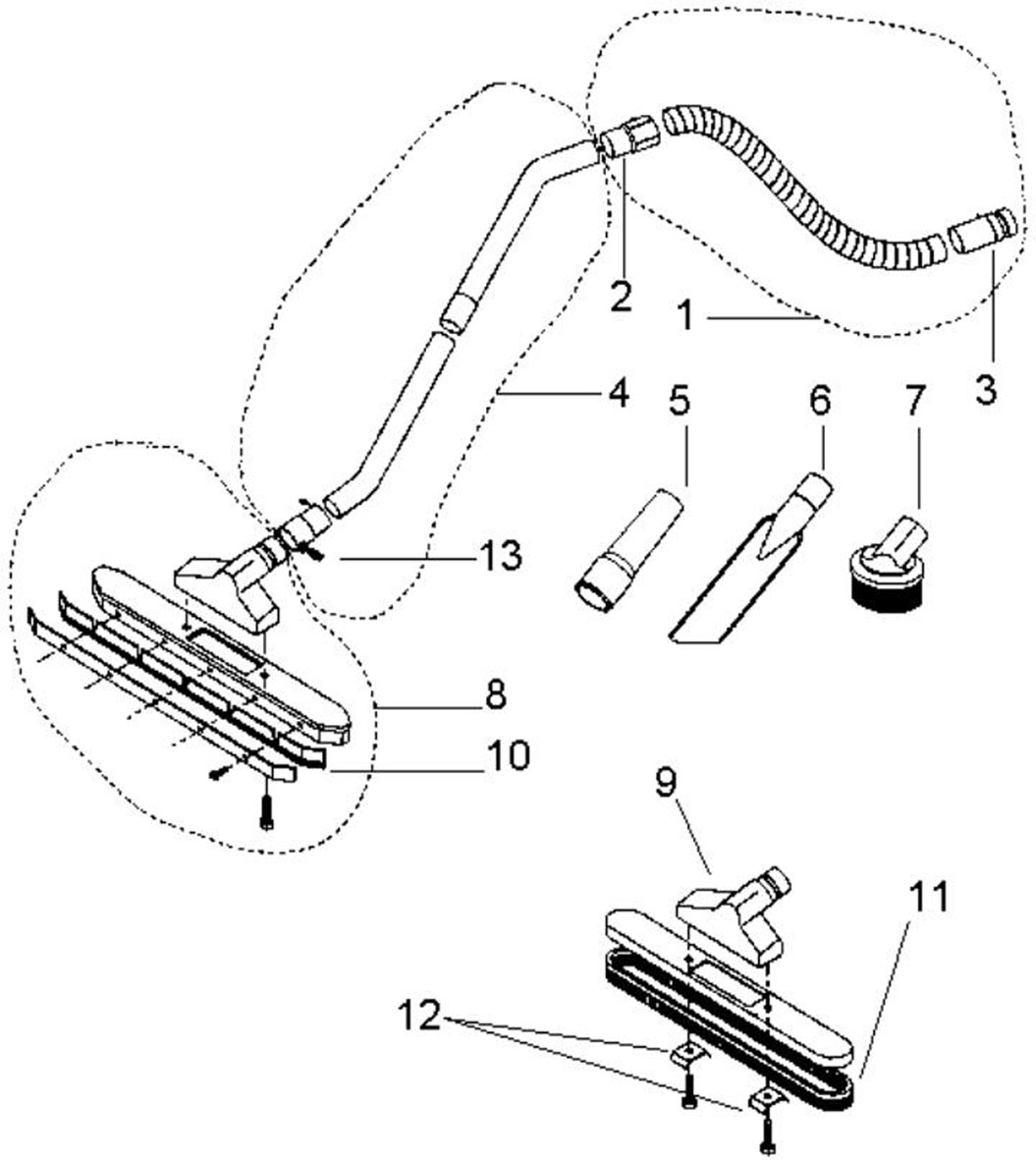 2
1
3
4
5
6
7
13
8
10
9
11
12