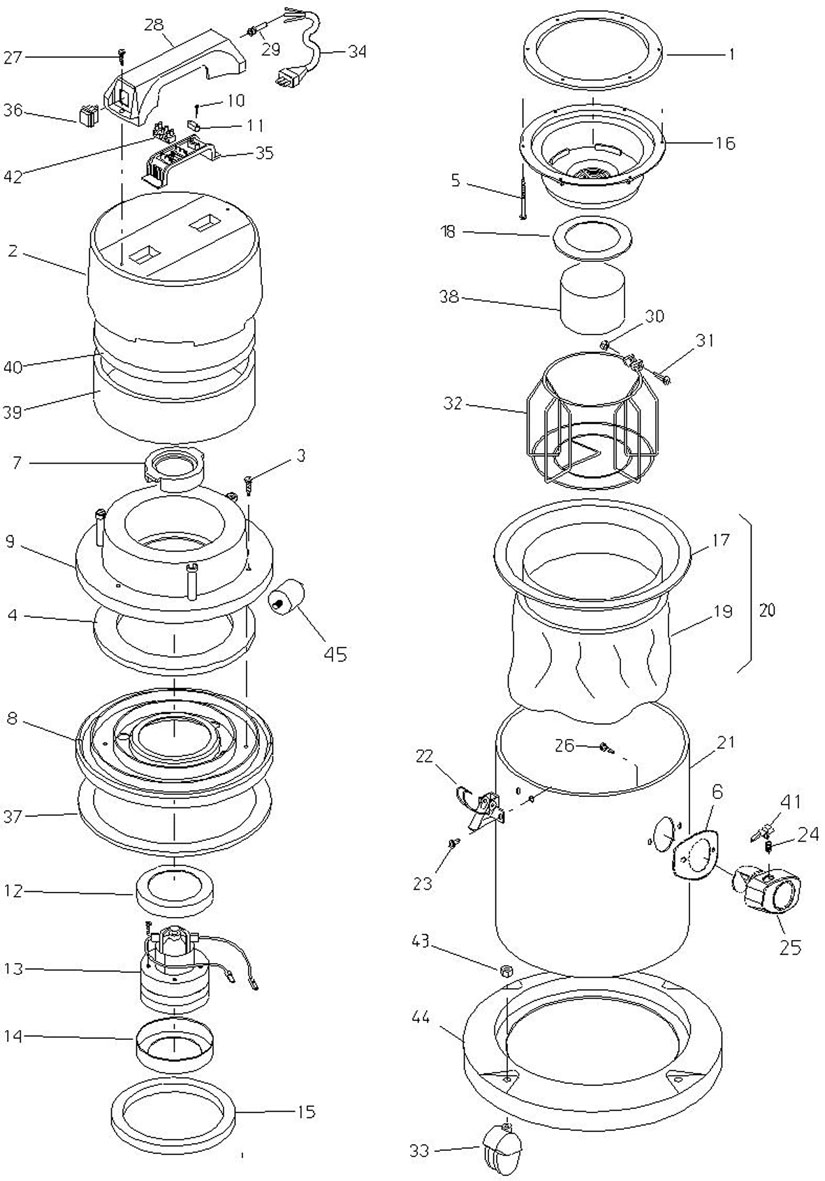 27
28
29
34
36
10
11
42
35
2
40
39
7
3
9
4
45
8
37
12
13
14
15
1
16
5
18
38
30
31
32
17
19
20
26
21
22
6
41
24
23
25
43
44
33