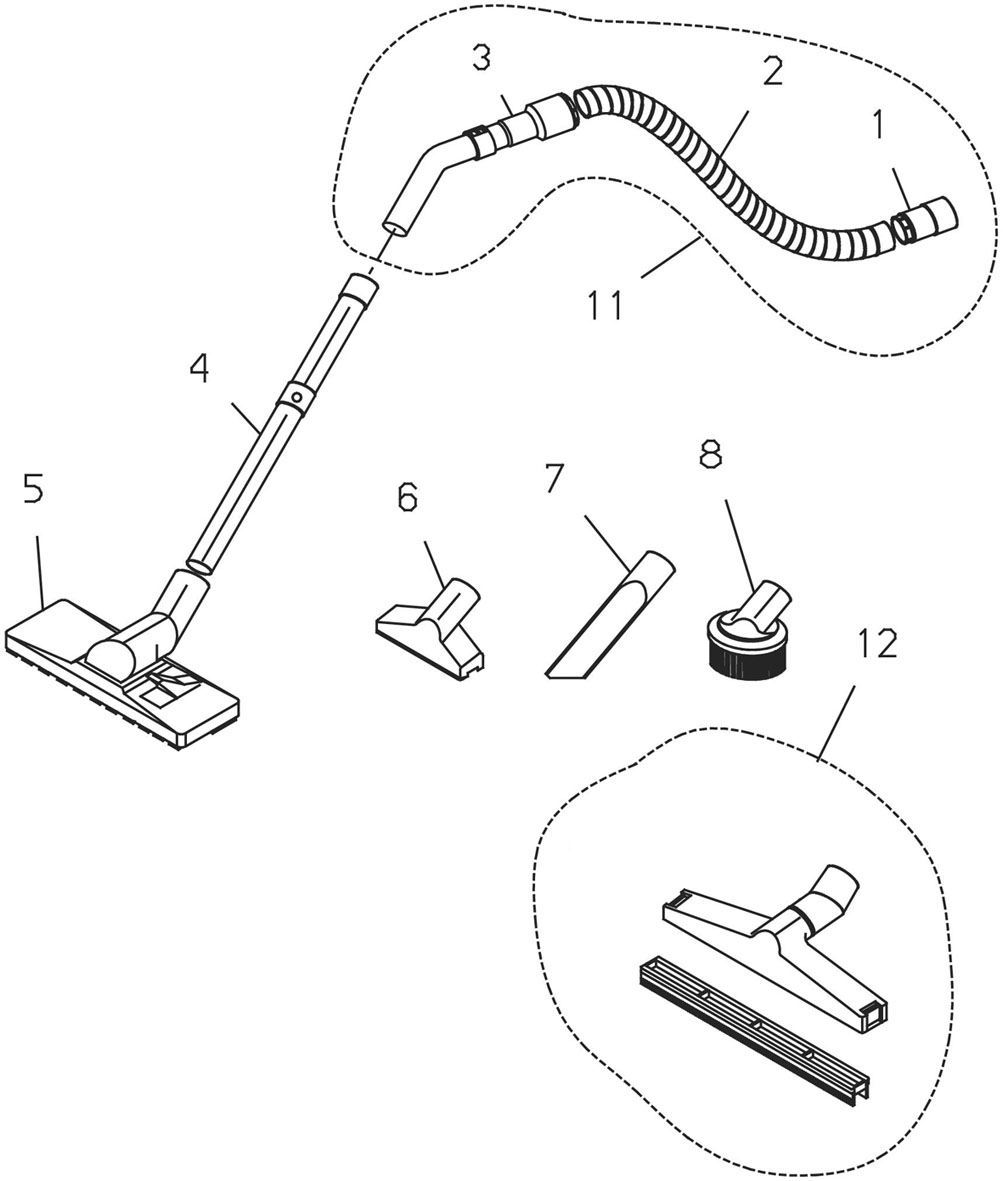 3
2
1
11
4
5
6
7
8
12