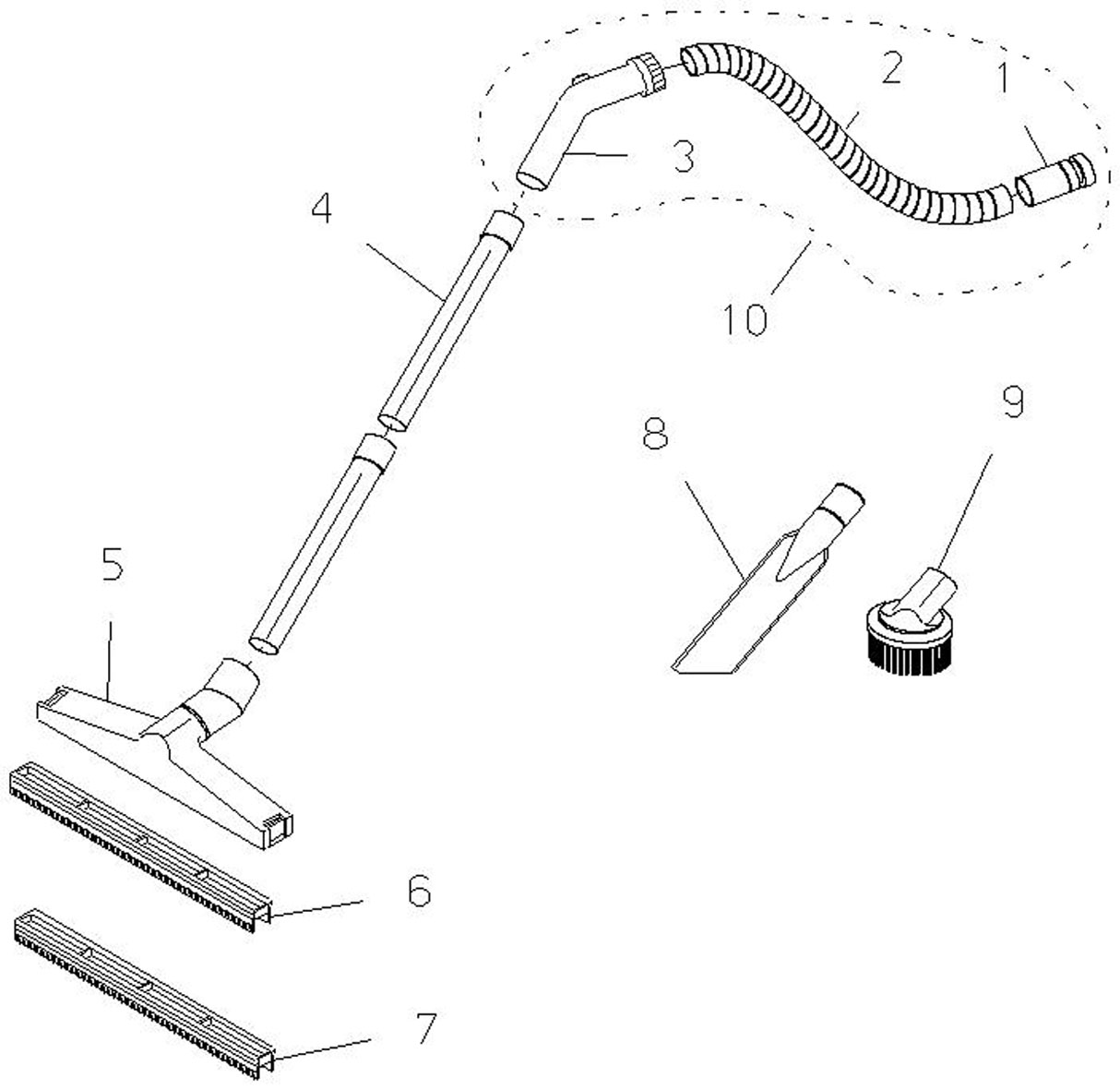 2
1
3
4
10
9
8
5
6
7