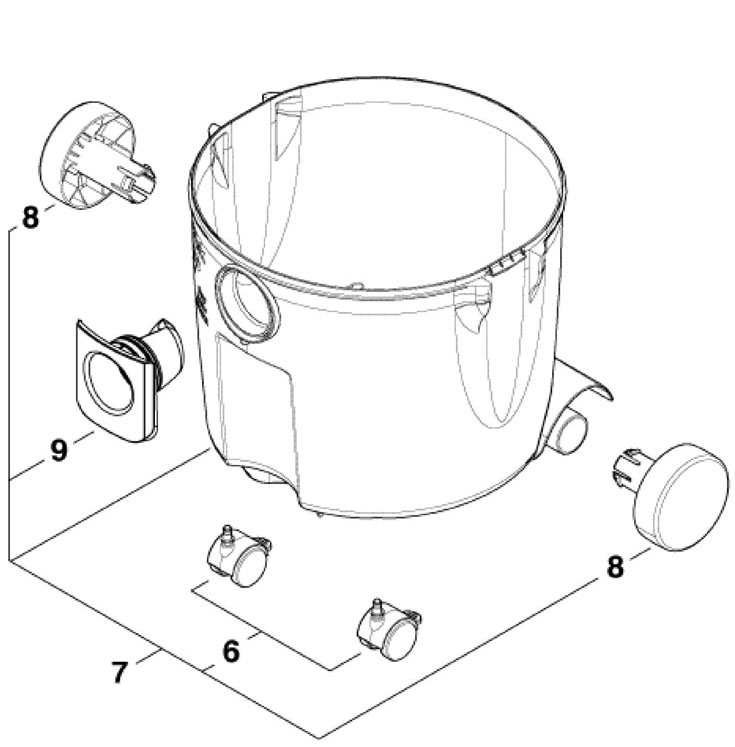 8
9
8
6
7