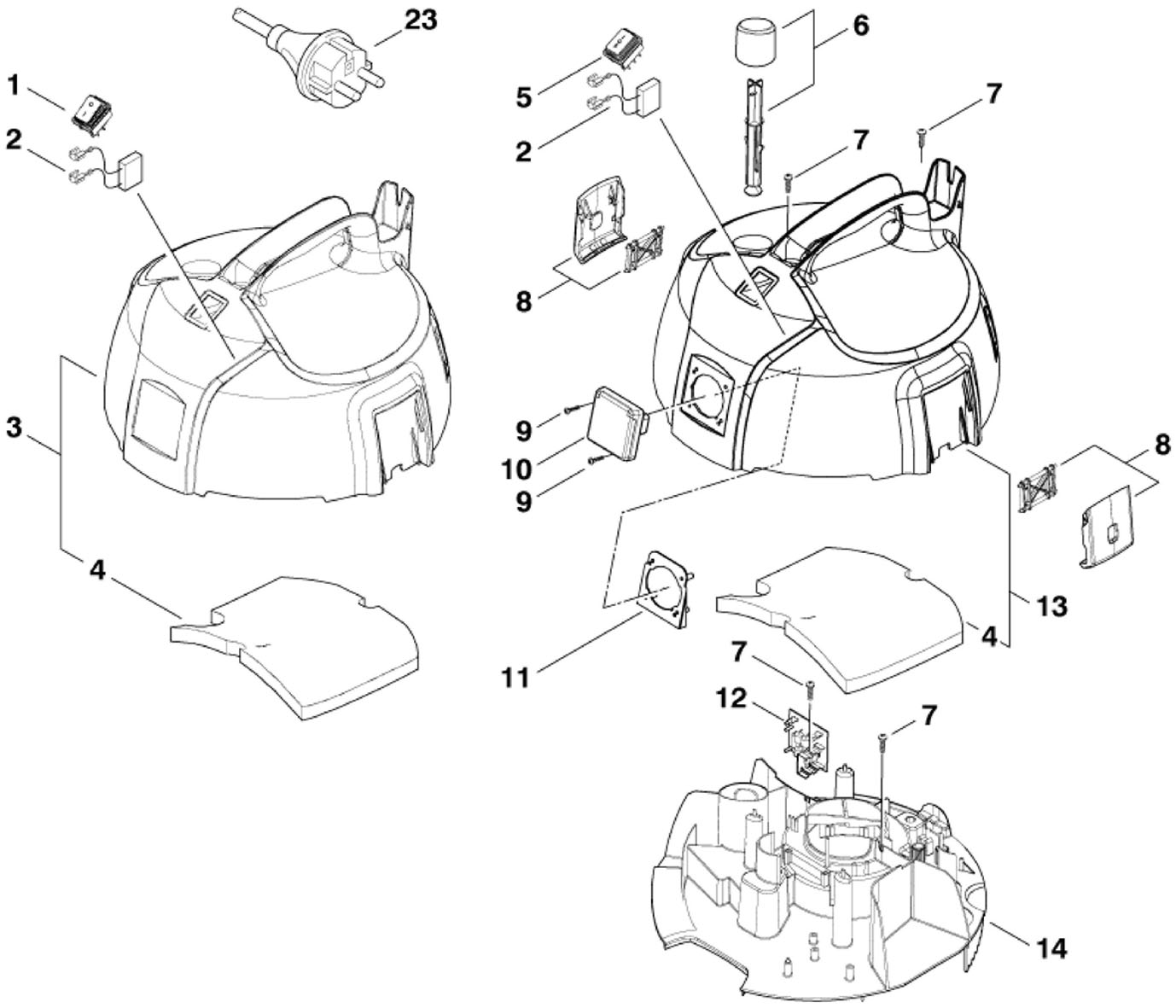 23
1
2
3
4
5
2
6
7
7
8
9
10
9
11
8
13
4
7
12
7
14