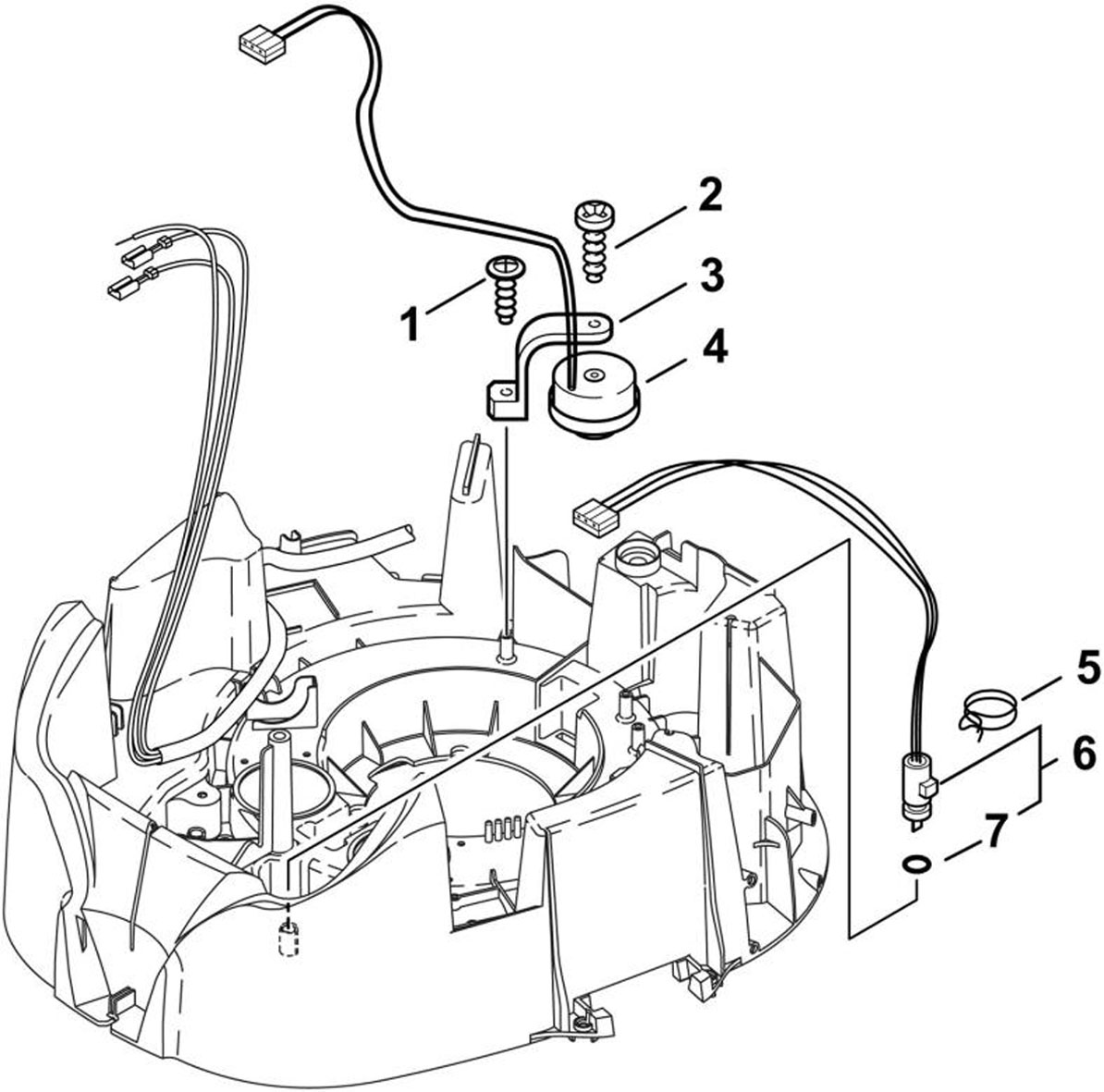 2
3
1
4
5
6
7