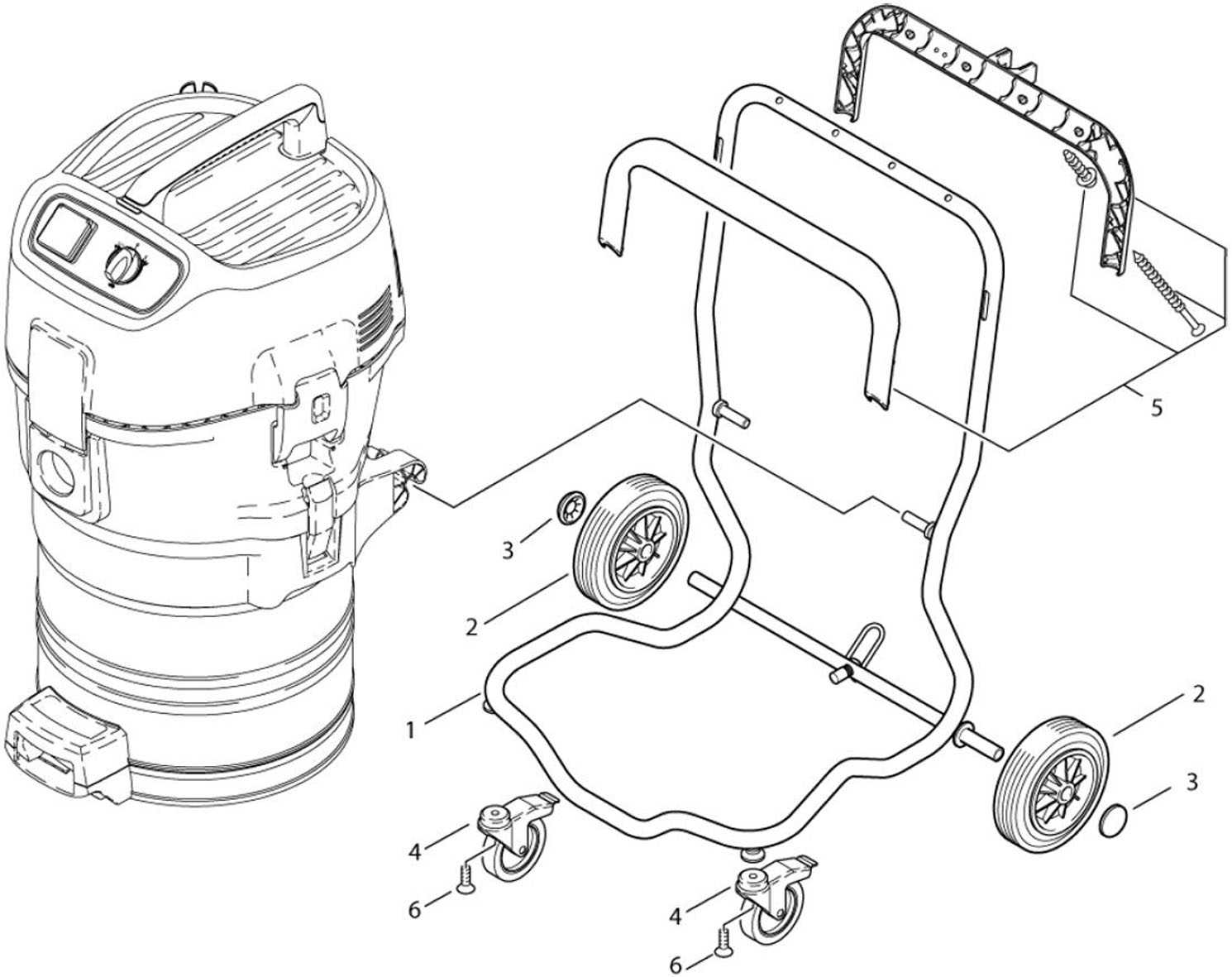 5
3
2
1
2
3
4
6
4
6