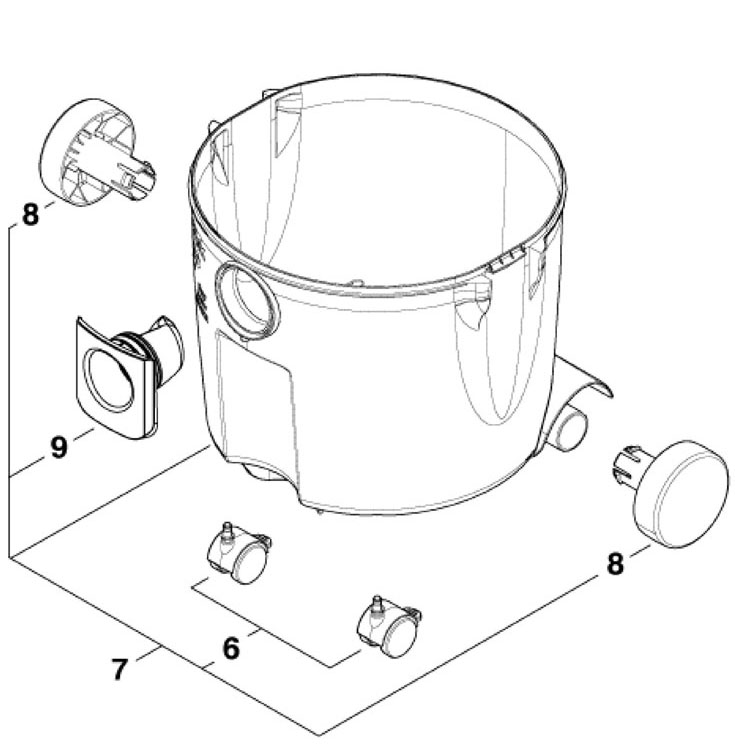 8
9
8
6
7