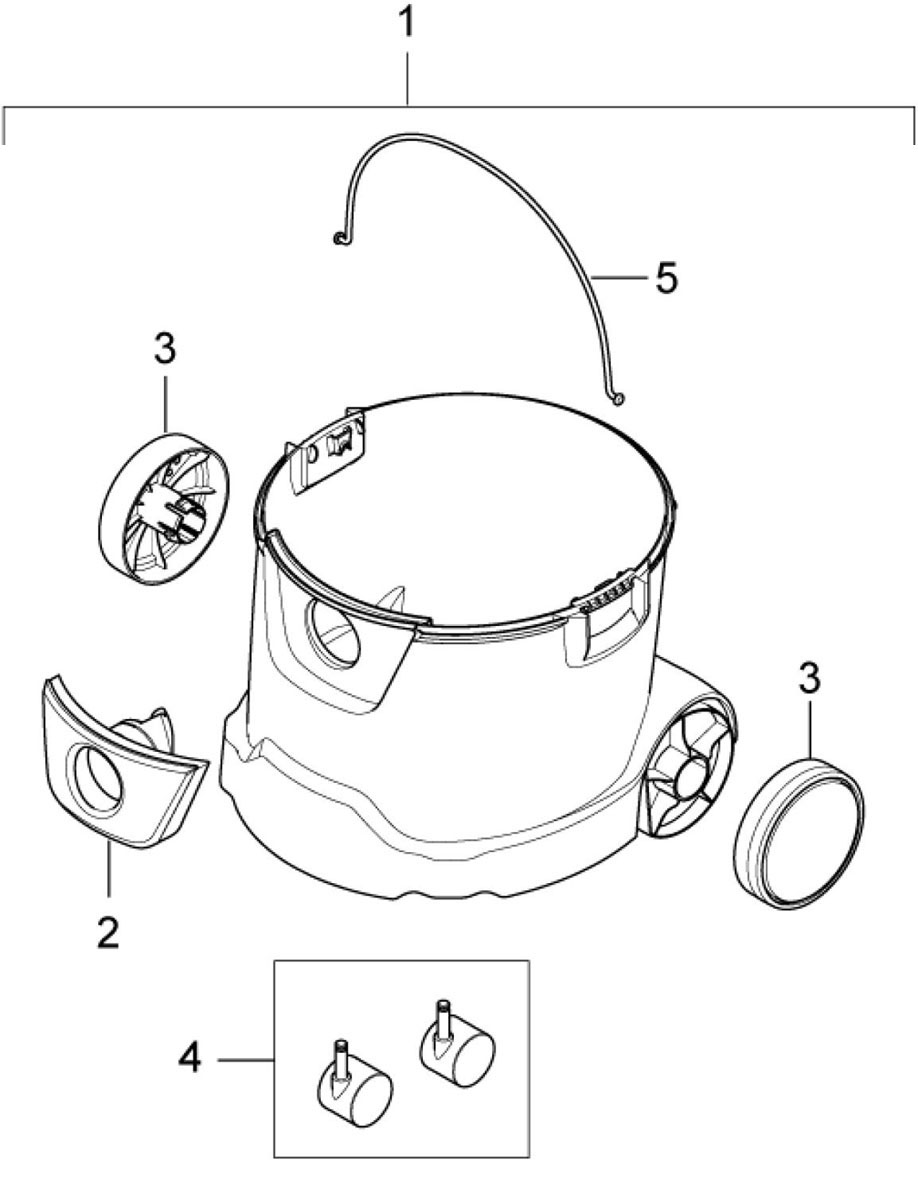 1
5
3
3
2
4