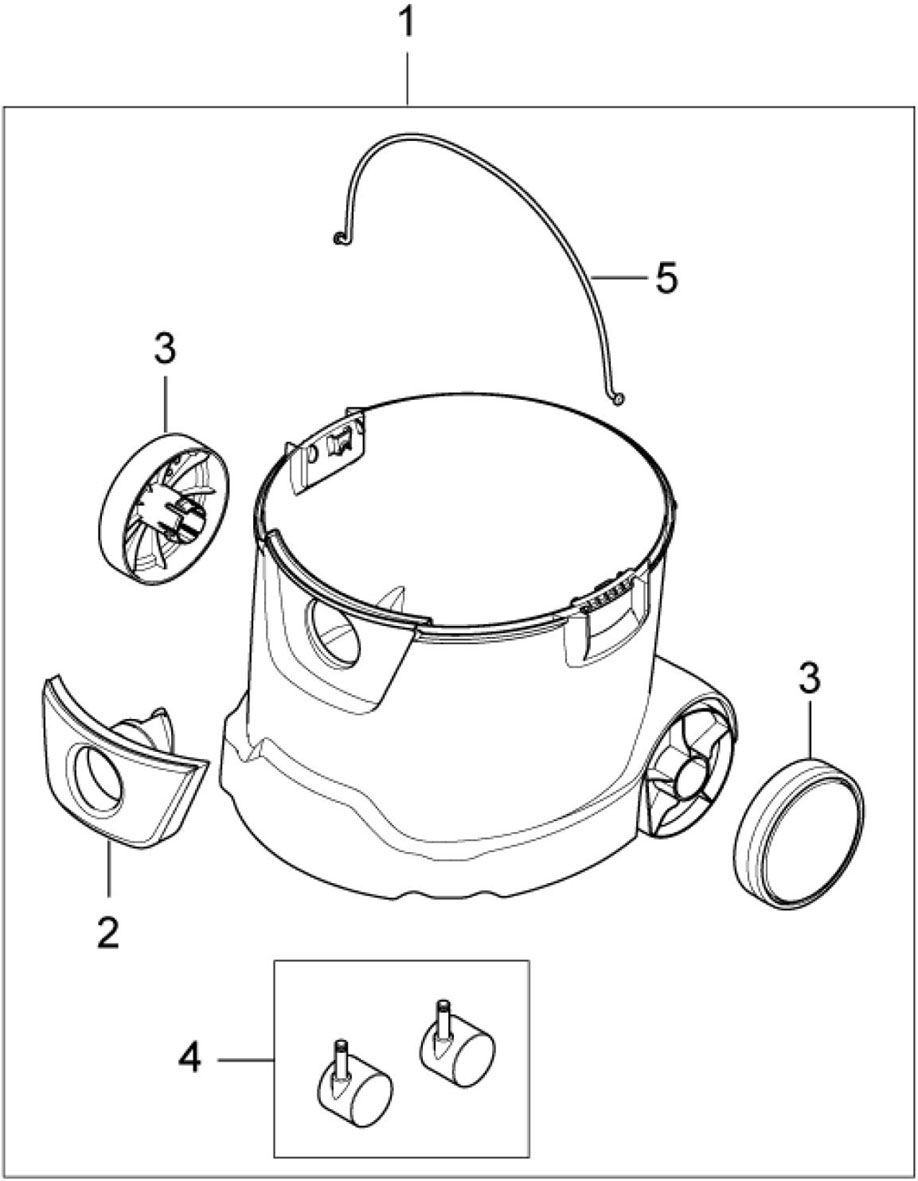 1
5
3
3
2
4