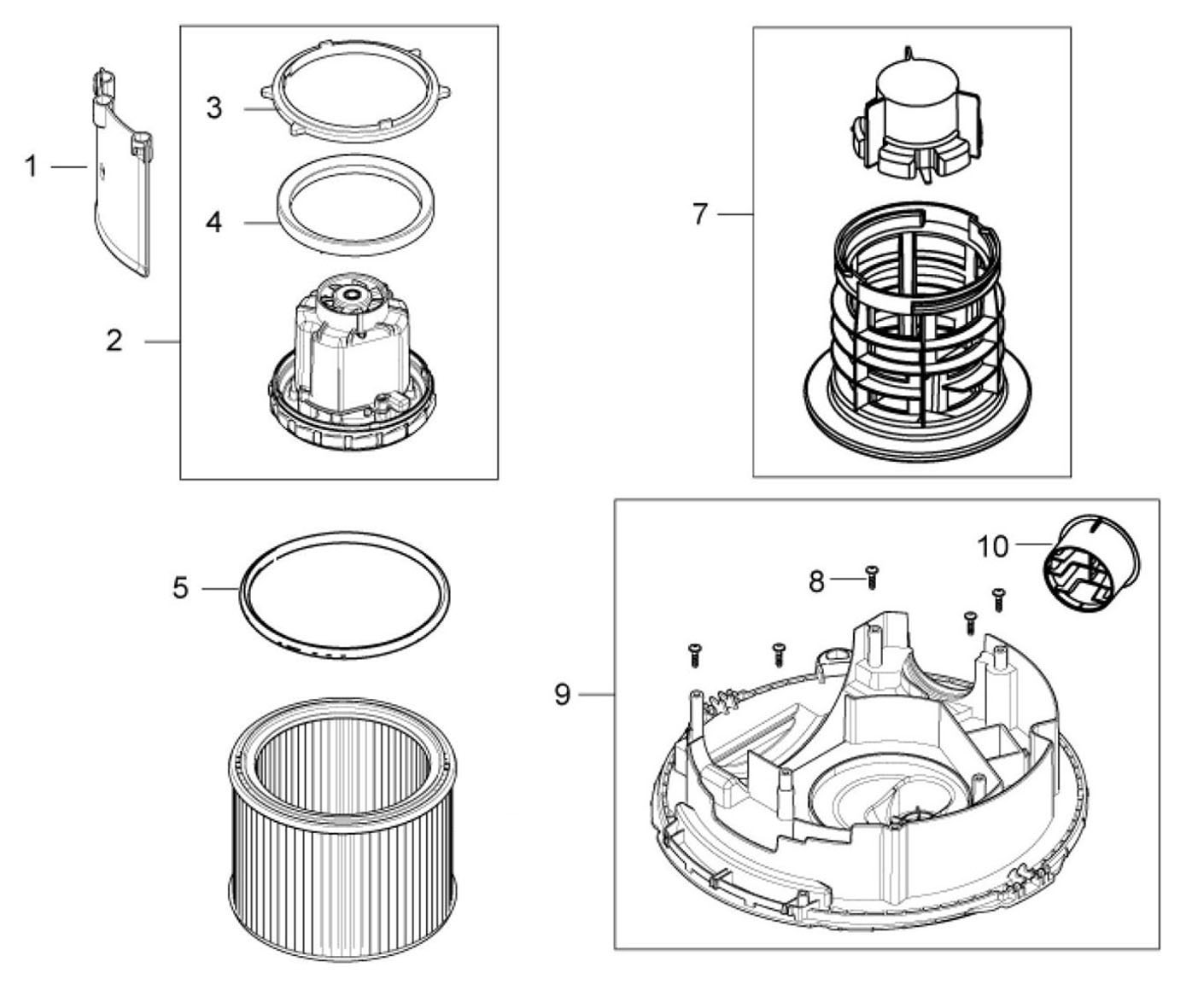 1
2
3
4
5
7
8
9
10