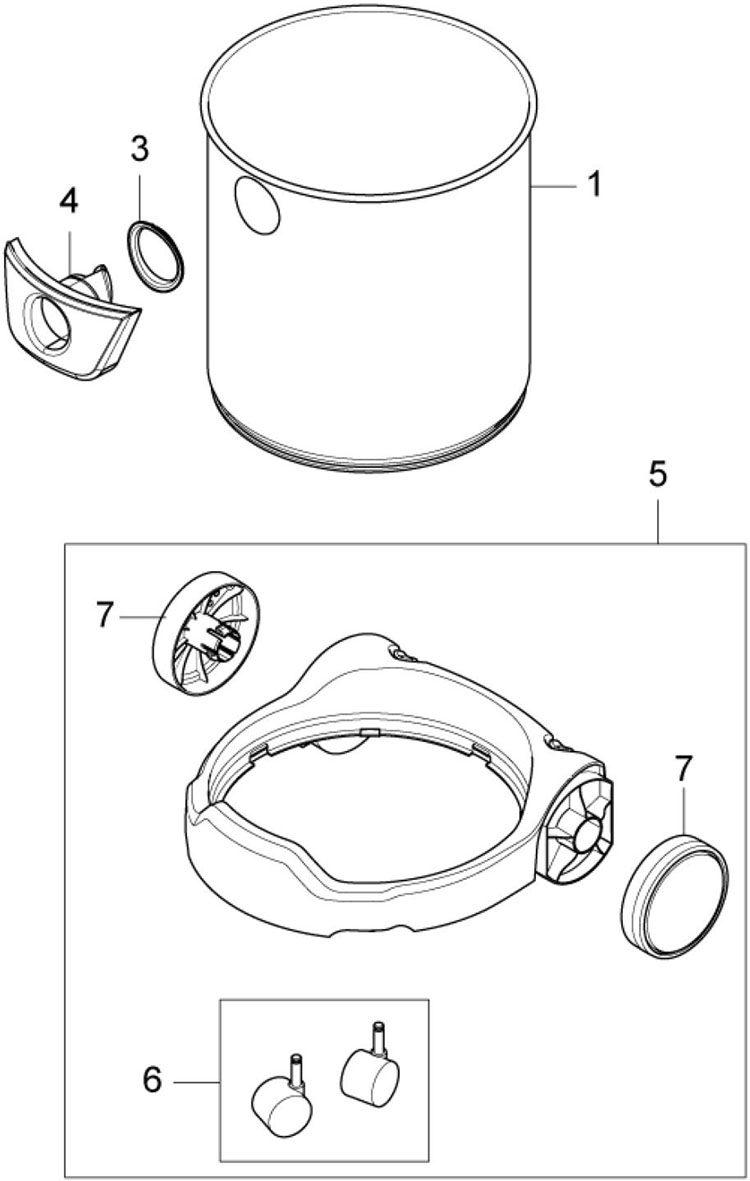 3
4
1
5
7
7
6