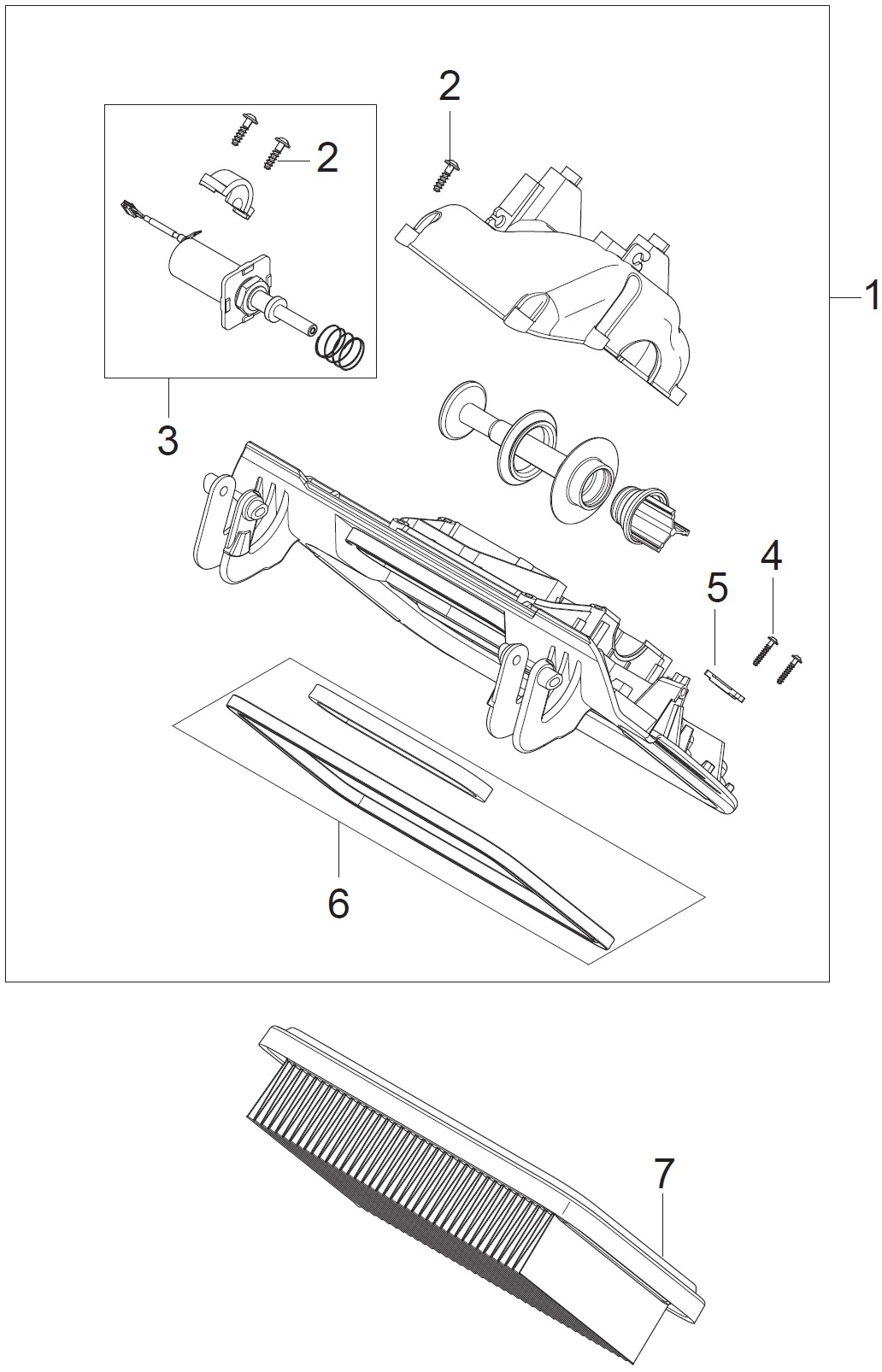 2
2
1
3
4
5
6
7