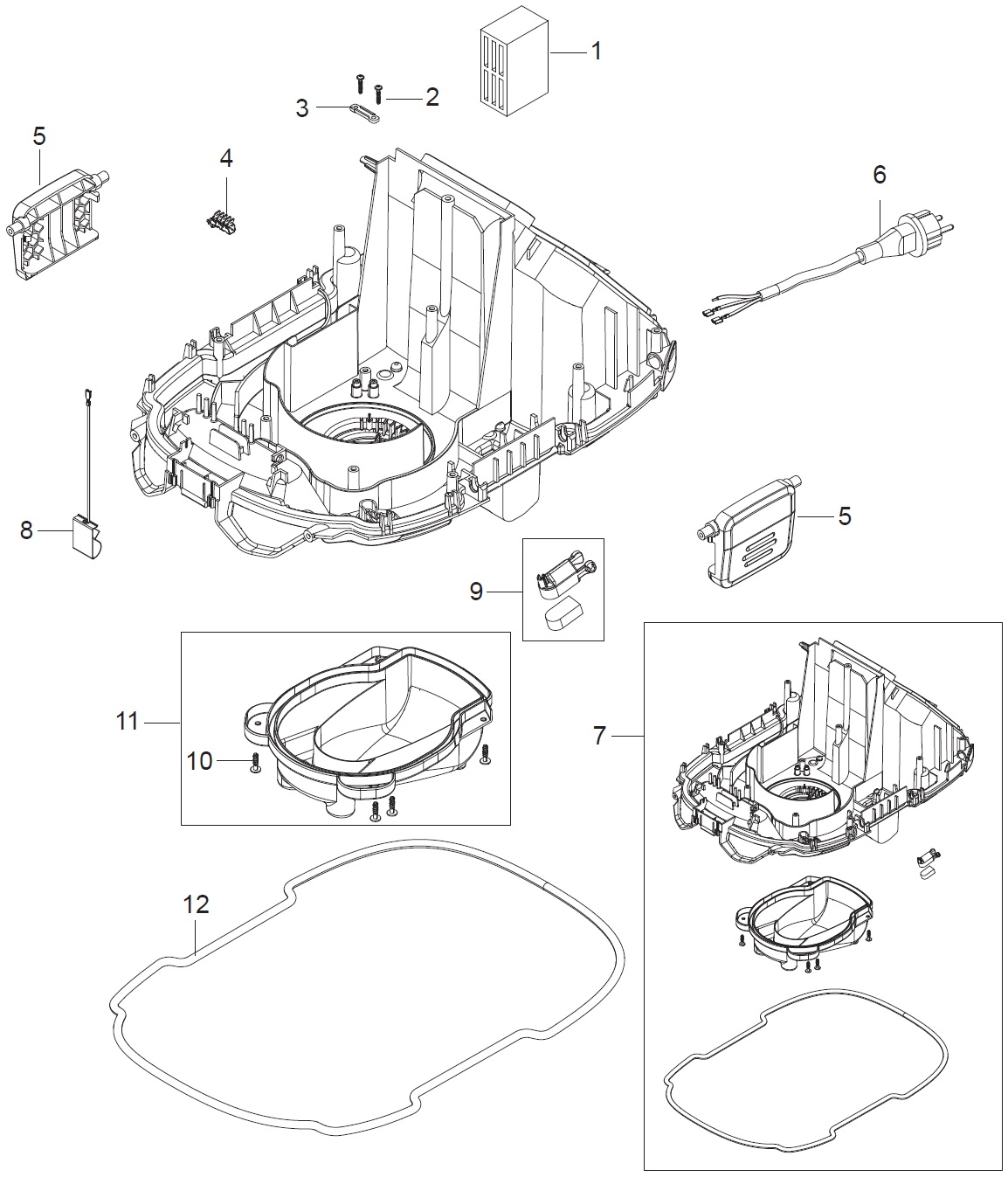 1
3
2
5
4
6
8
5
9
11
10
7
12