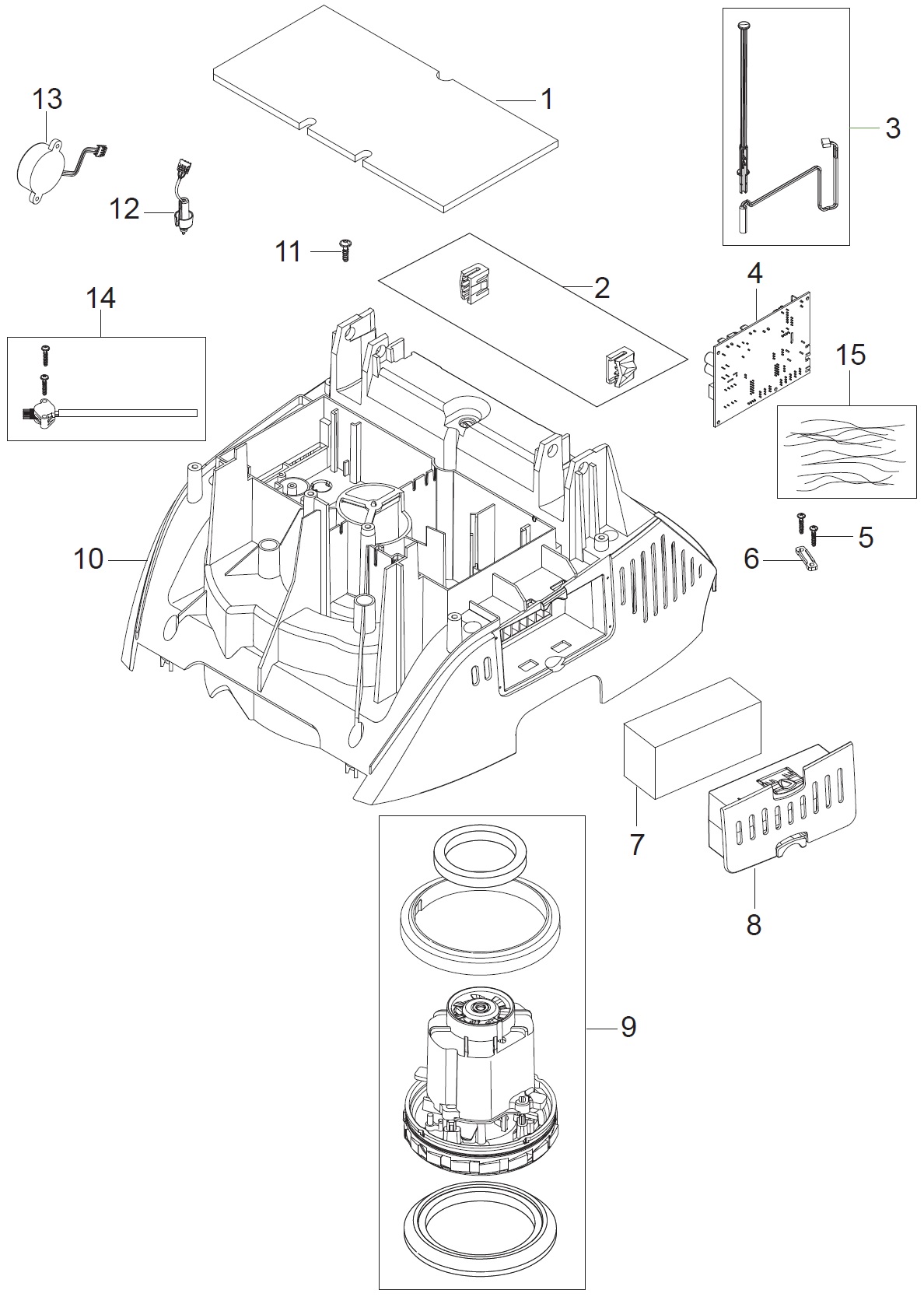 13
1
3
12
11
2
4
14
15
10
5
6
7
8
9