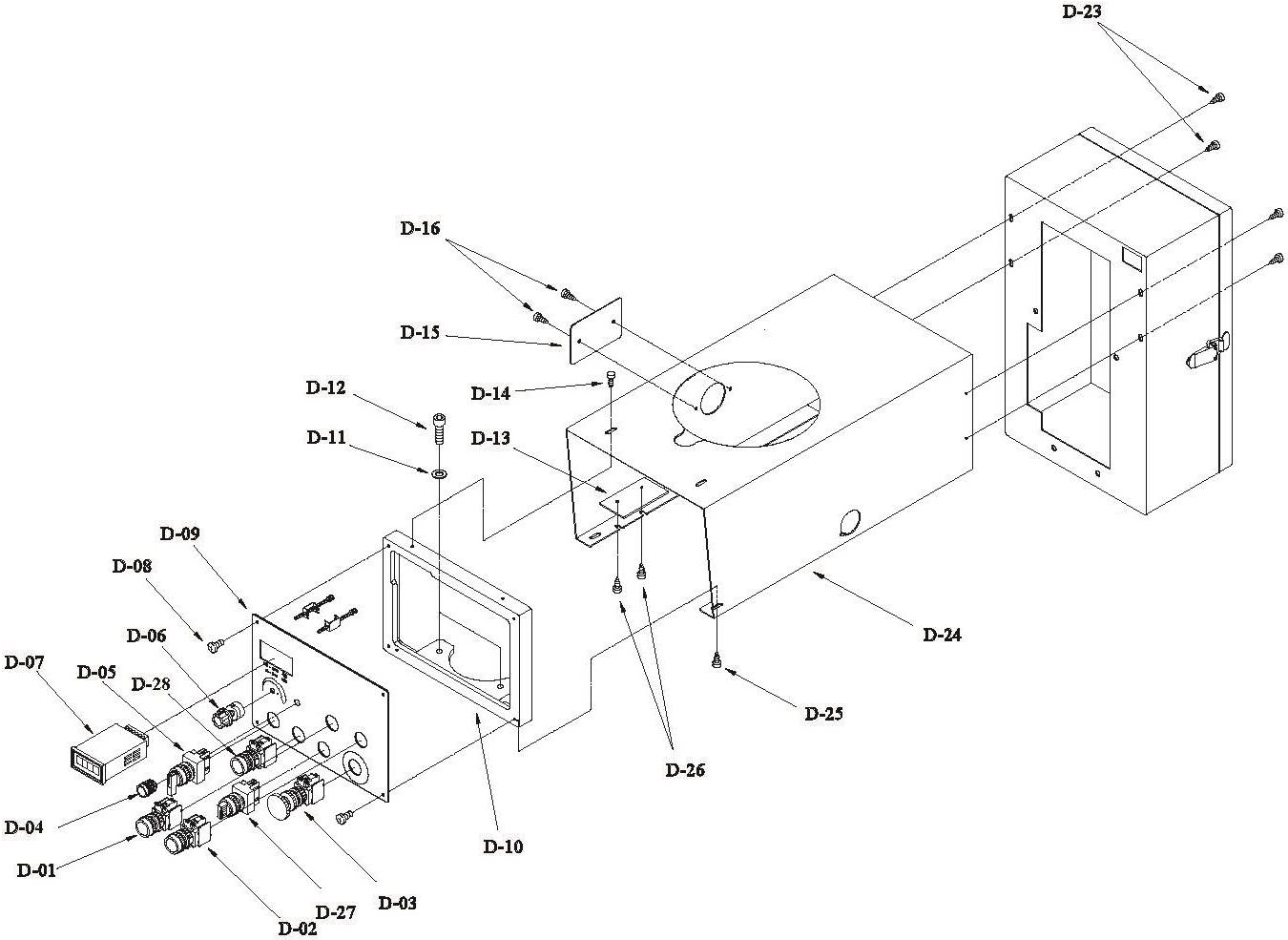 D-23

D-16

D-15

D-14

D-12

D-11

D-13

D-09

D-08

D-06

D-07

D-05

D-28

D-24

D-25

D-26

D-04

D-01

D-10

D-03

D-27

D-02