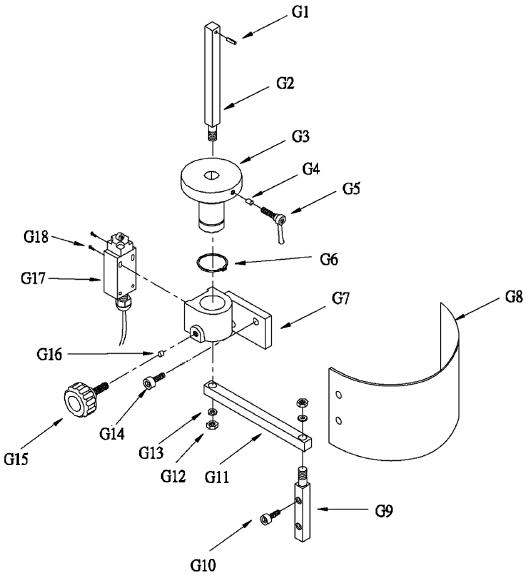 G1
G2
G3
G4
G5
G18
G6
G17
G7
G8
G16
G15
G14
G13
G12
G11
G9
G10