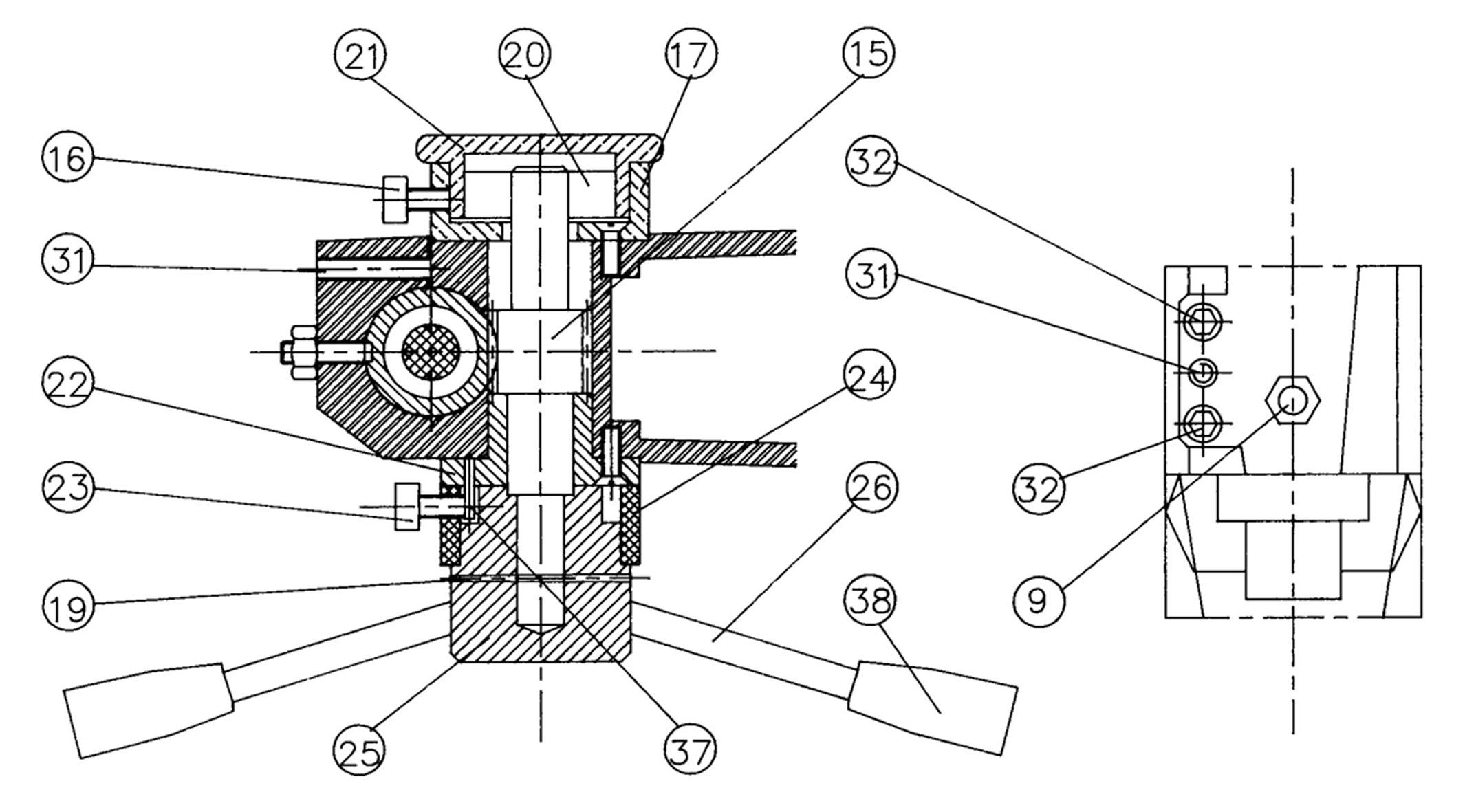 21 20 17 15
16
32
31
31
22
24
23
26
32
19
38
9
25
37