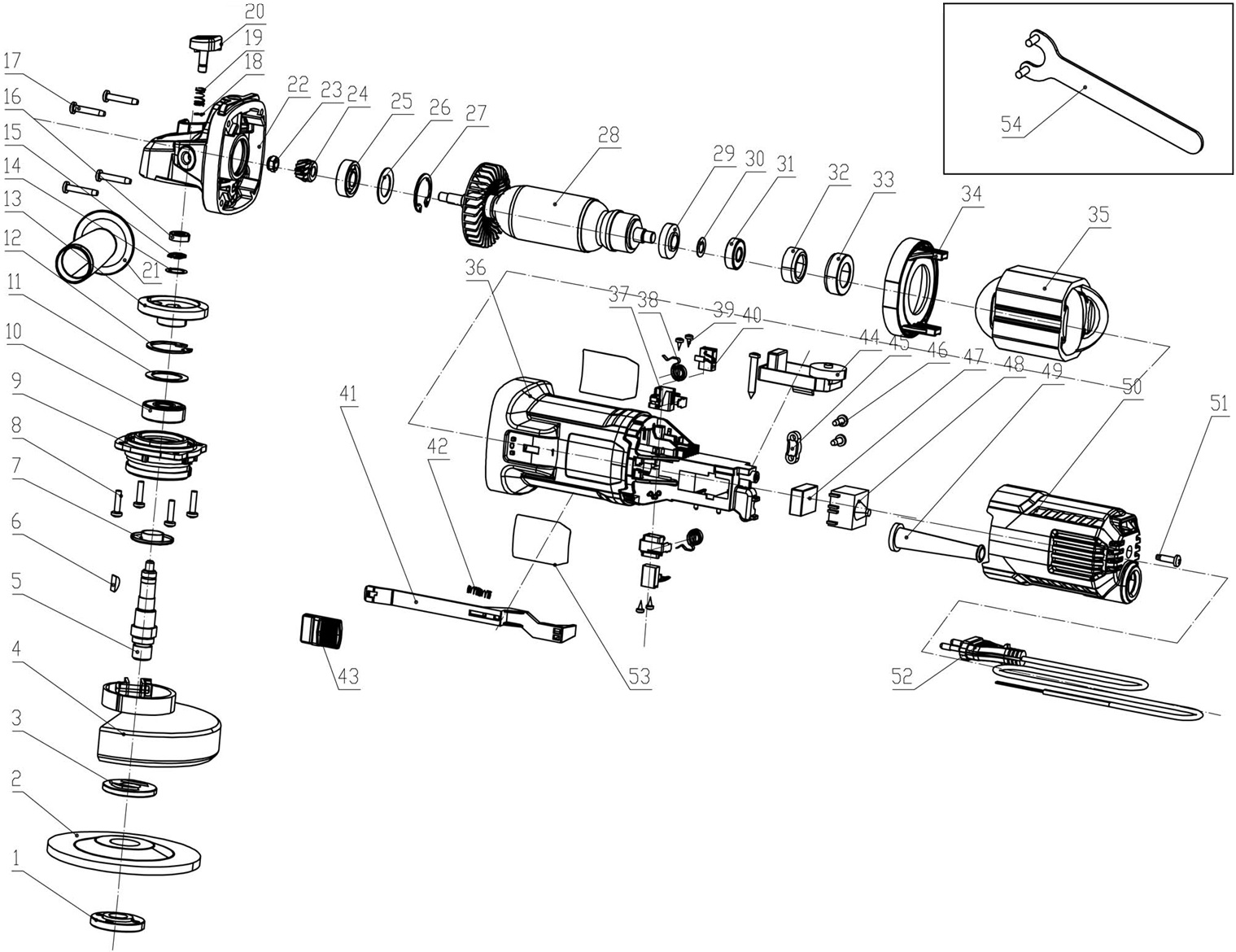 20
19
18
17
16
15
14
13
12
11
10
9
8
7
6
5
4
3
2
1
21
22
23
24
25
26
27
28
29
30
31
32
33
34
35
36
37
38
39
40
41
42
43
44
45
46
47
48
49
50
51
52
53
54