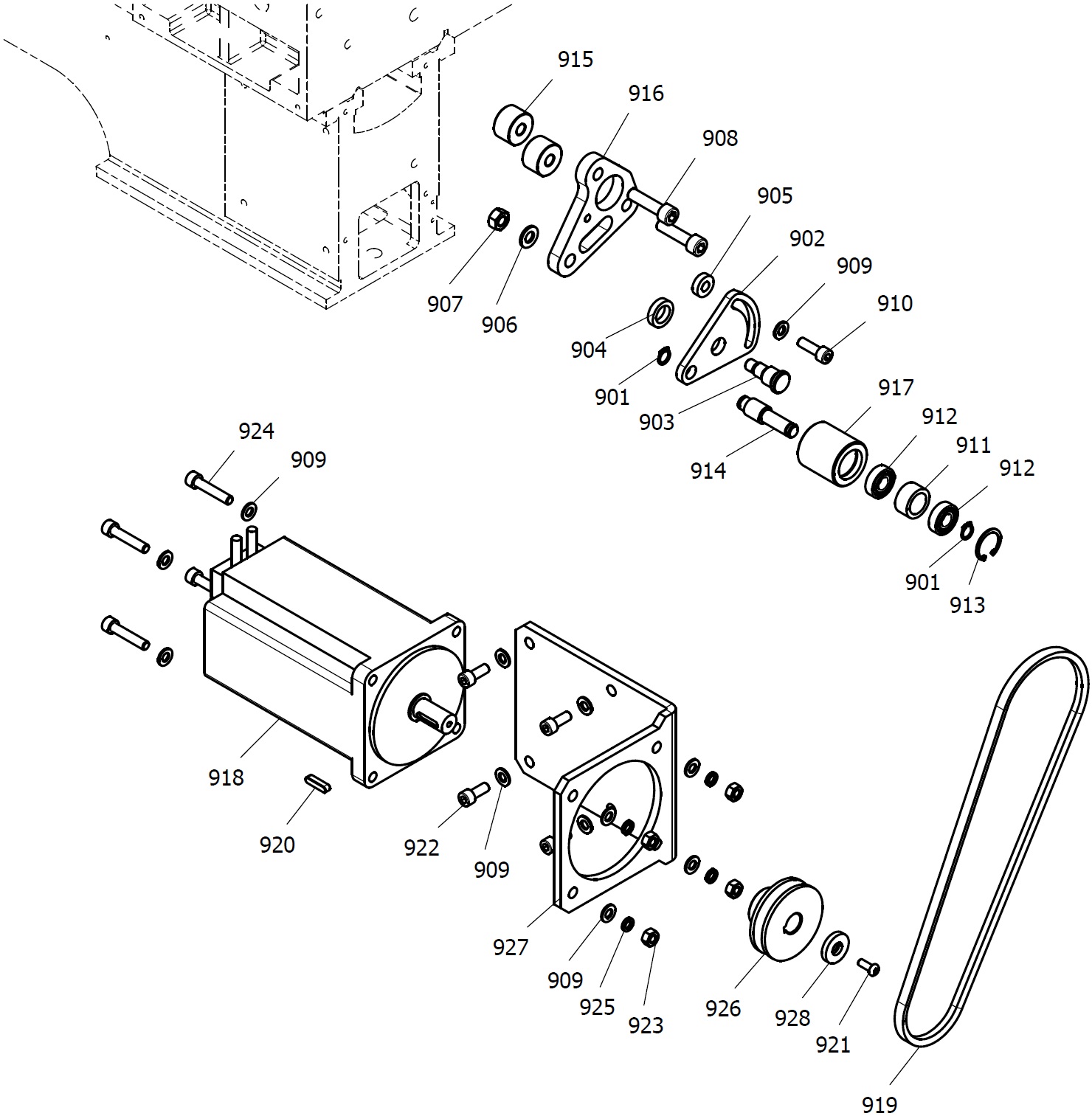 915
916
908
905
902
909
910
907
906
904
901
903
917
912
911
912
914
901
913
924
909
918
920
922
909
927
909
925
923
926
928
921
919