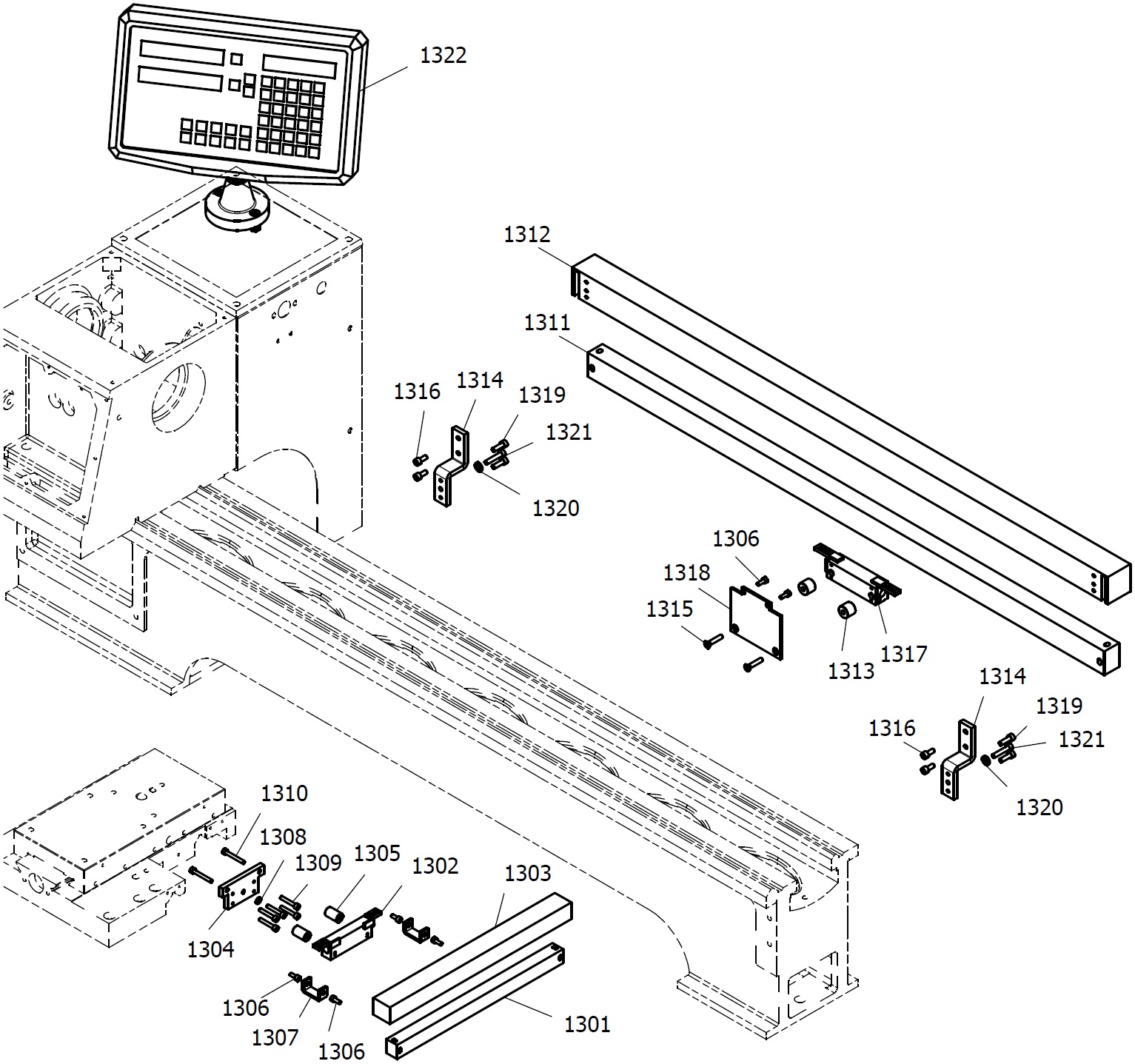 1322
1312
1311
1316
1314
1319
1321
1320
1306
1318
1315
1313
1317
1314
1319
1316
1321
1320
1310
1308
1309
1305
1302
1303
1304
1306
1307
1306
1301