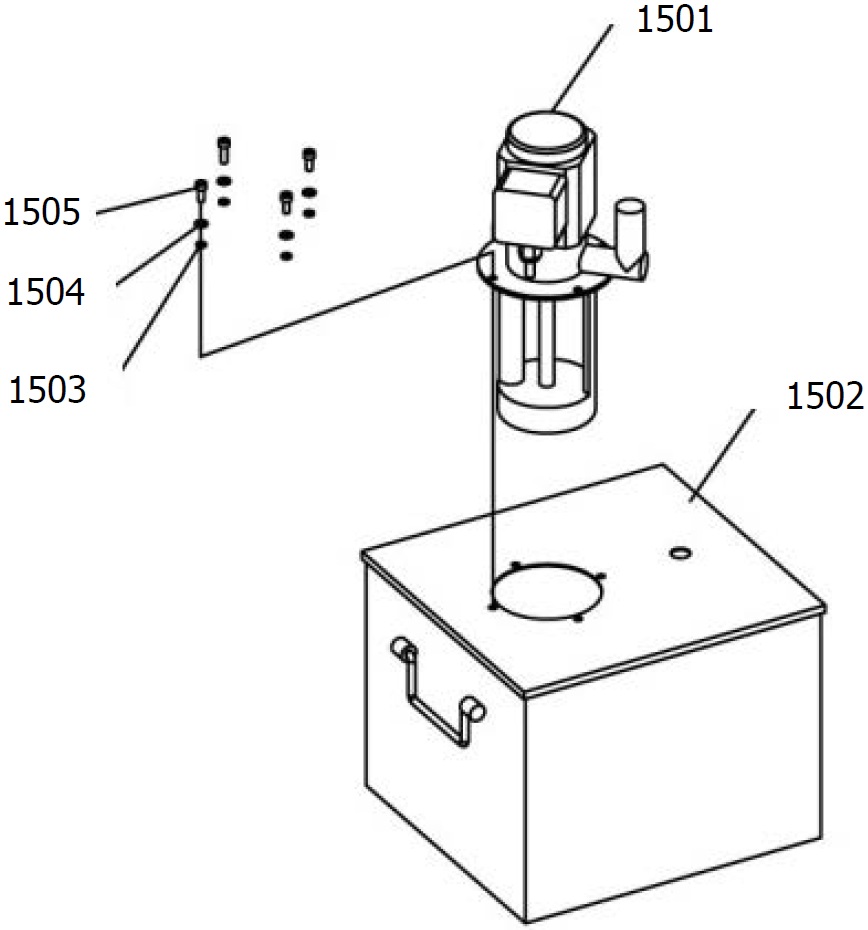 1501

1505

1504

1503

1502